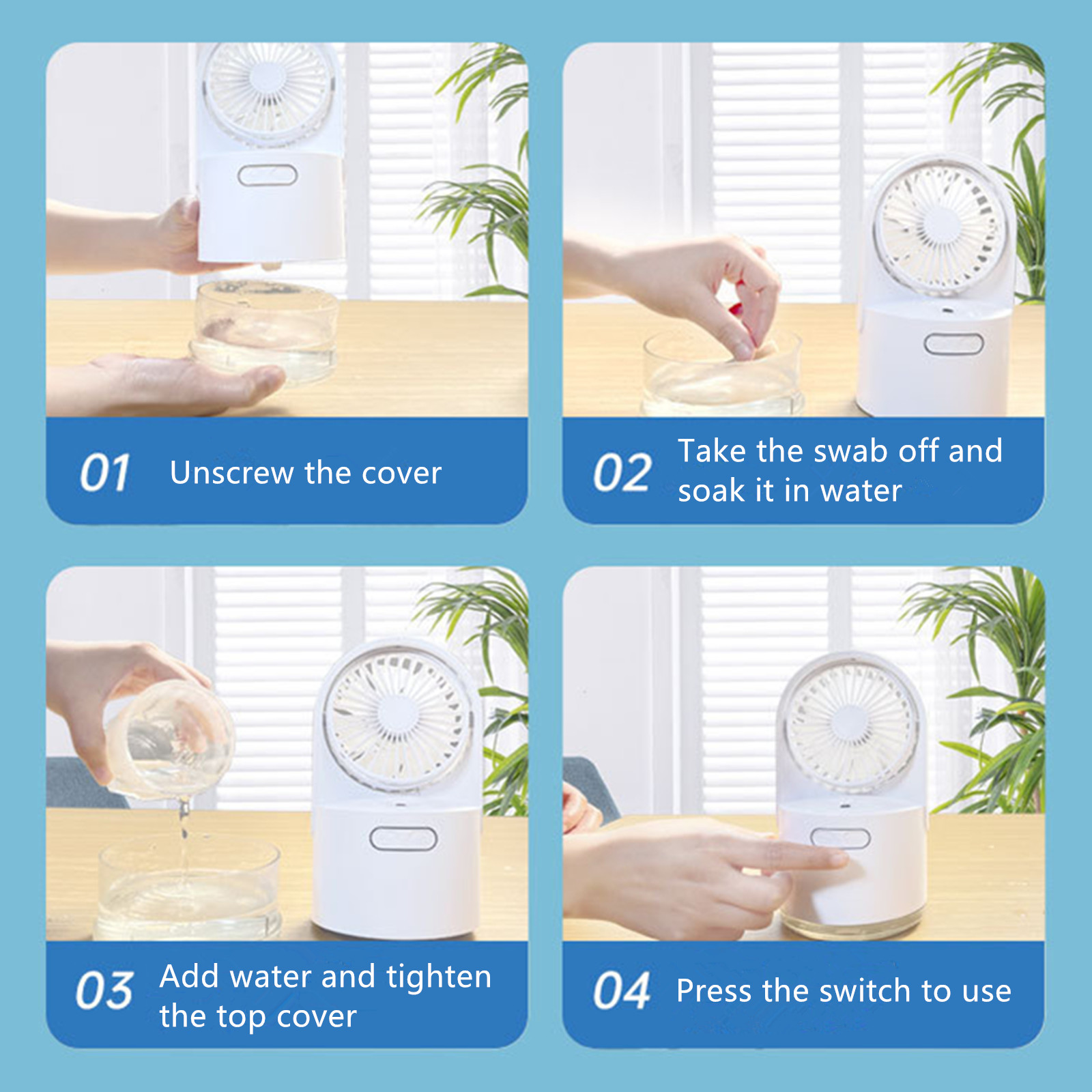 01 Unscrew the cover

02 Take the swab off and soak it in water

03 Add water and tighten the top cover

04 Press the switch to use