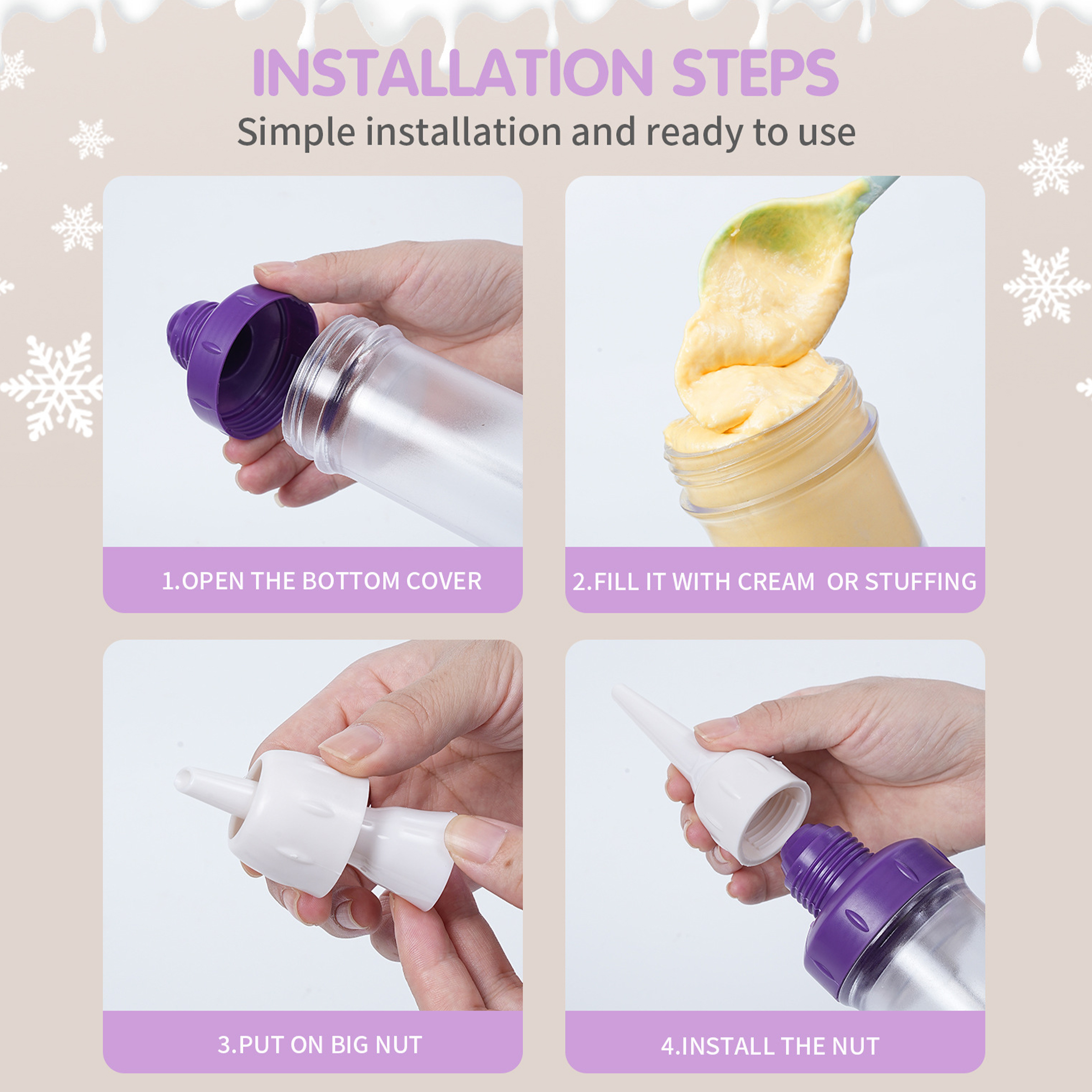 INSTALLATION STEPS

Simple installation and ready to use

1.OPEN THE BOTTOM COVER

2.FILL IT WITH CREAM  OR STUFFING

3.PUT ON BIG NUT

4.INSTALL THE NUT