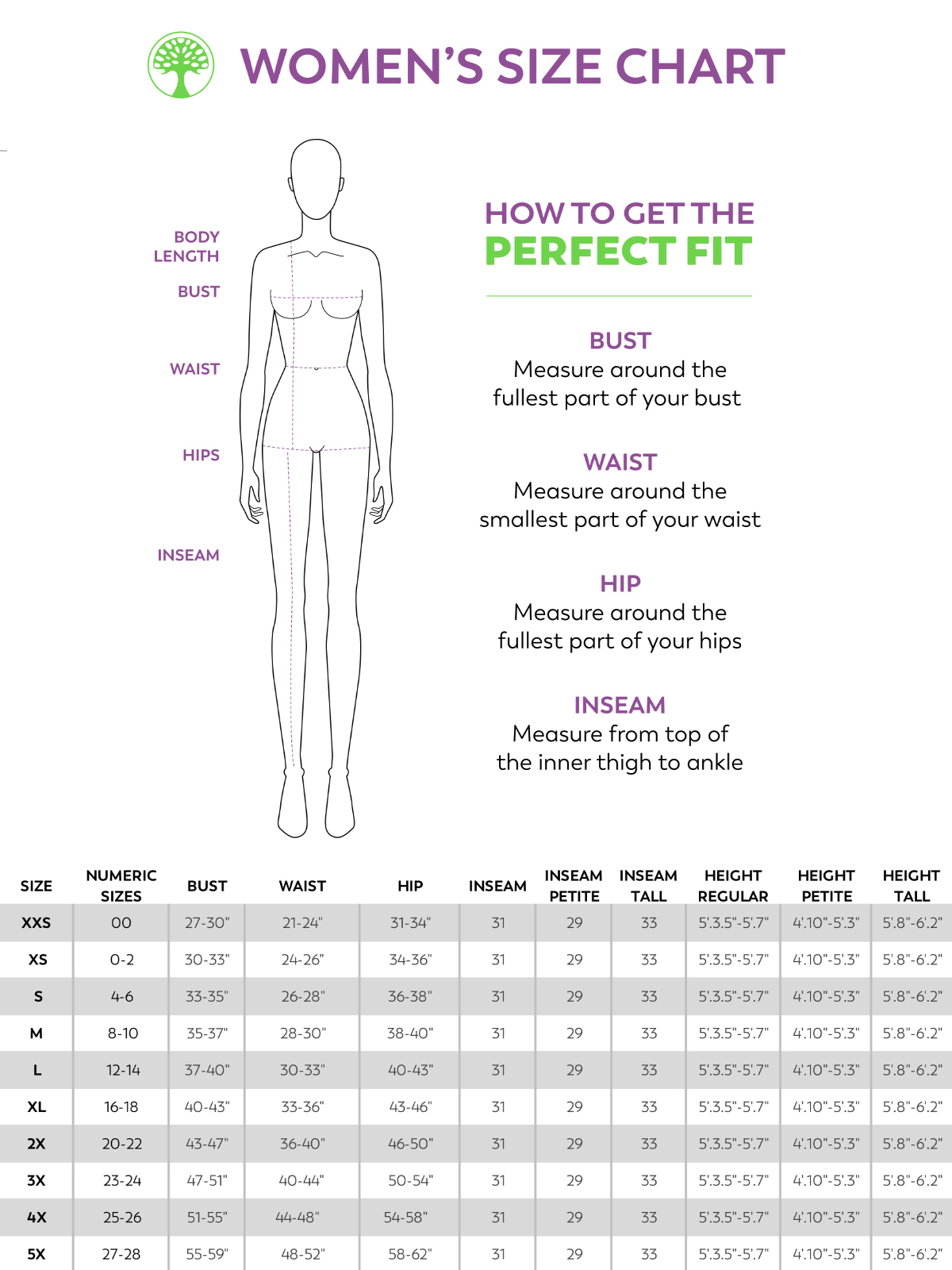 WOMEN'S SIZE CHART

BODY LENGTH
BUST
WAIST
HIPS
INSEAM

HOW TO GET THE
PERFECT FIT

BUST
Measure around the fullest part of your bust

WAIST
Measure around the smallest part of your waist

HIP
Measure around the fullest part of your hips

INSEAM
Measure from top of the inner thigh to ankle

| SIZE | NUMERIC SIZES | BUST | WAIST | HIP | INSEAM | INSEAM PETITE | INSEAM TALL | HEIGHT REGULAR | HEIGHT PETITE | HEIGHT TALL |
|---|---|---|---|---|---|---|---|---|---|---|
| XXS | 00 | 27-30" | 21-24" | 31-34" | 31 | 29 | 33 | 5'.3.5"-5'.7" | 4'.10"-5'.3" | 5'.8"-6'.2" |
| XS | 0-2 | 30-33" | 24-26" | 34-36" | 31 | 29 | 33 | 5'.3.5"-5'.7" | 4'.10"-5'.3" | 5'.8"-6'.2" |
| S | 4-6 | 33-35" | 26-28" | 36-38" | 31 | 29 | 33 | 5'.3.5"-5'.7" | 4'.10"-5'.3" | 5'.8"-6'.2" |
| M | 8-10 | 35-37" | 28-30" | 38-40" | 31 | 29 | 33 | 5'.3.5"-5'.7" | 4'.10"-5'.3" | 5'.8"-6'.2" |
| L | 12-14 | 37-40" | 30-33" | 40-43" | 31 | 29 | 33 | 5'.3.5"-5'.7" | 4'.10"-5'.3" | 5'.8"-6'.2" |
| XL | 16-18 | 40-43" | 33-36" | 43-46" | 31 | 29 | 33 | 5'.3.5"-5'.7" | 4'.10"-5'.3" | 5'.8"-6'.2" |
| 2X | 20-22 | 43-47" | 36-40" | 46-50" | 31 | 29 | 33 | 5'.3.5"-5'.7" | 4'.10"-5'.3" | 5'.8"-6'.2" |
| 3X | 23-24 | 47-51" | 40-44" | 50-54" | 31 | 29 | 33 | 5'.3.5"-5'.7" | 4'.10"-5'.3" | 5'.8"-6'.2" |
| 4X | 25-26 | 51-55" | 44-48" | 54-58" | 31 | 29 | 33 | 5'.3.5"-5'.7" | 4'.10"-5'.3" | 5'.8"-6'.2" |
| 5X | 27-28 | 55-59" | 48-52" | 58-62" | 31 | 29 | 33 | 5'.3.5"-5'.7" | 4'.10"-5'.3" | 5'.8"-6'.2" |