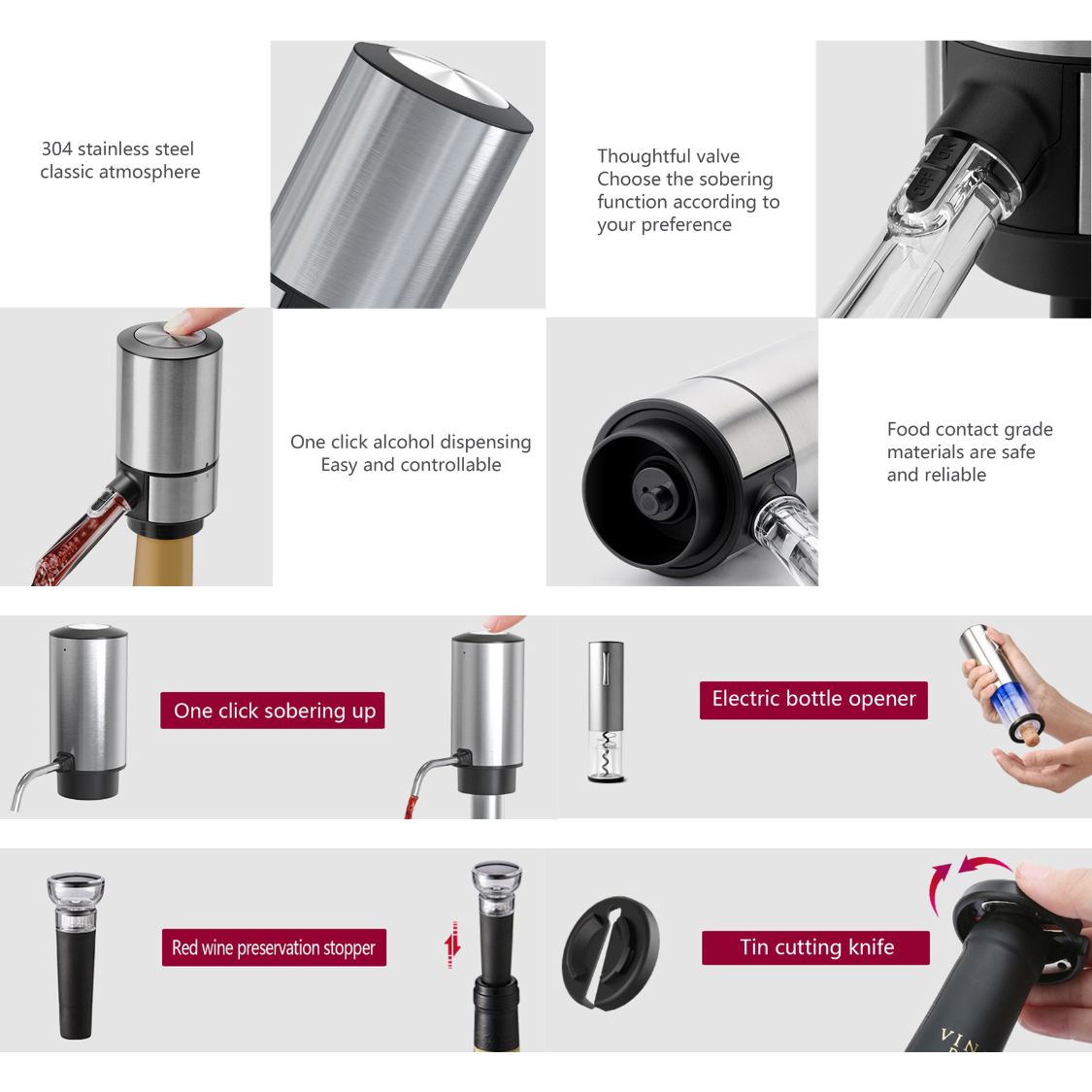 304 stainless steel
classic atmosphere

Thoughtful valve
Choose the sobering function according to your preference

OFF ON

One click alcohol dispensing
Easy and controllable

Food contact grade materials are safe and reliable

One click sobering up

Electric bottle opener

Red wine preservation stopper

Tin cutting knife

VIN