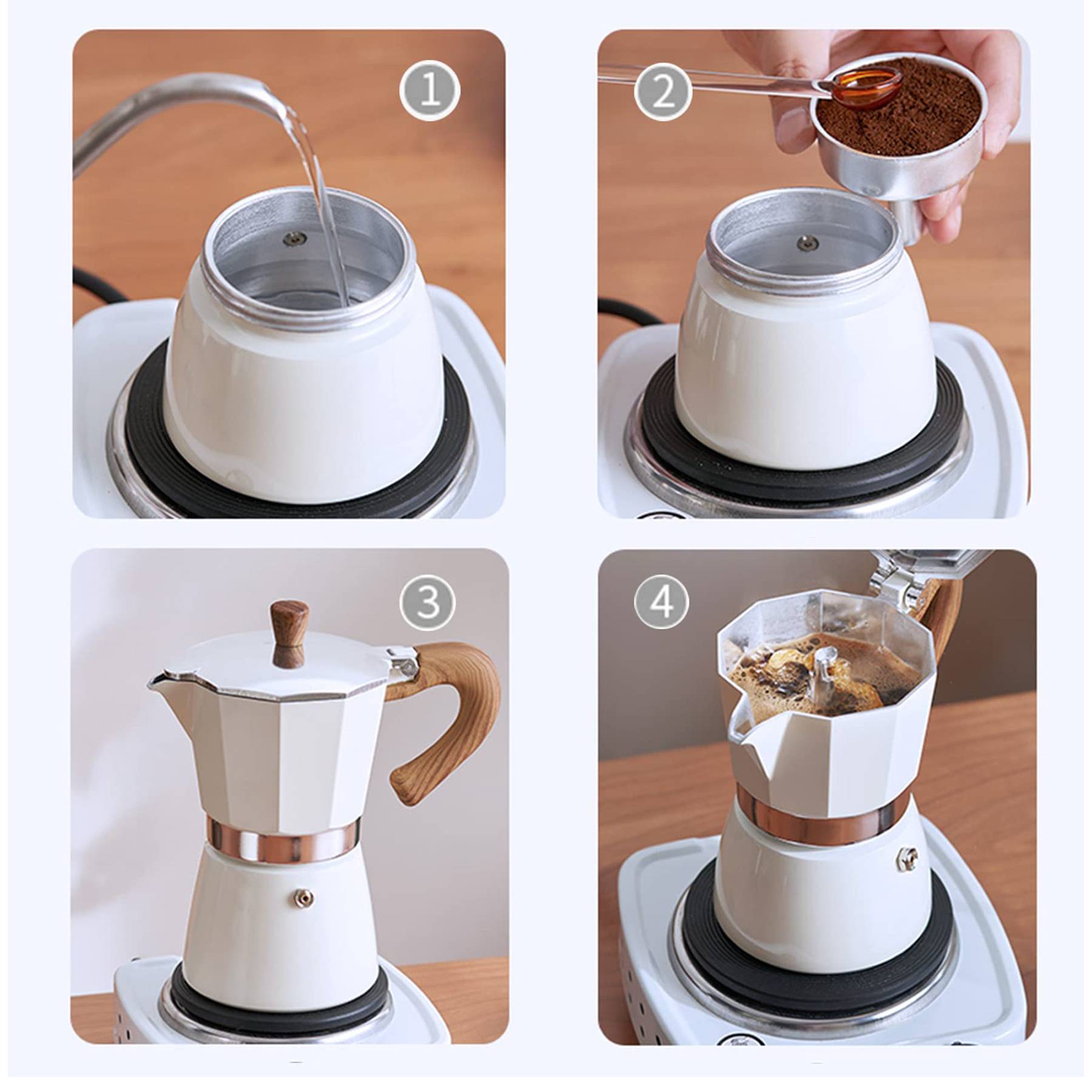 1

2

3

4