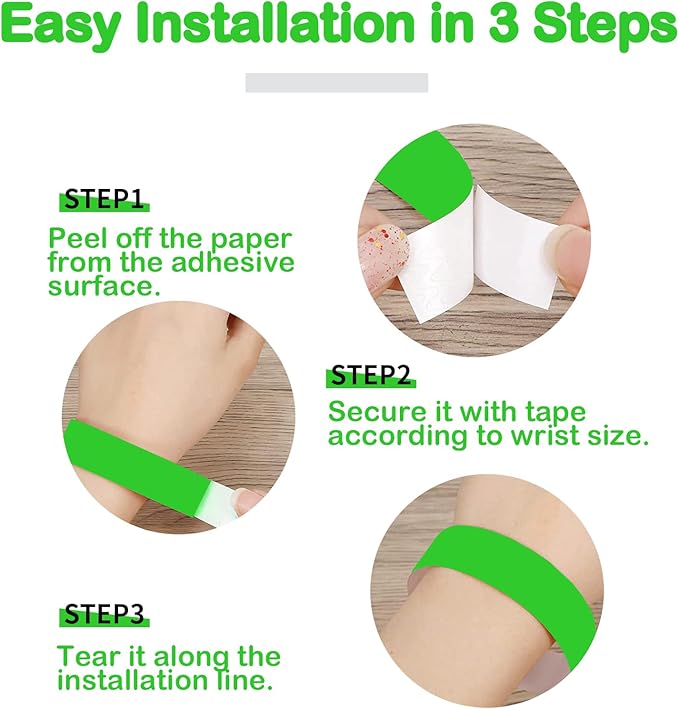 Easy Installation in 3 Steps

STEP1

Peel off the paper from the adhesive surface.

STEP2

Secure it with tape according to wrist size.

STEP3

Tear it along the installation line.