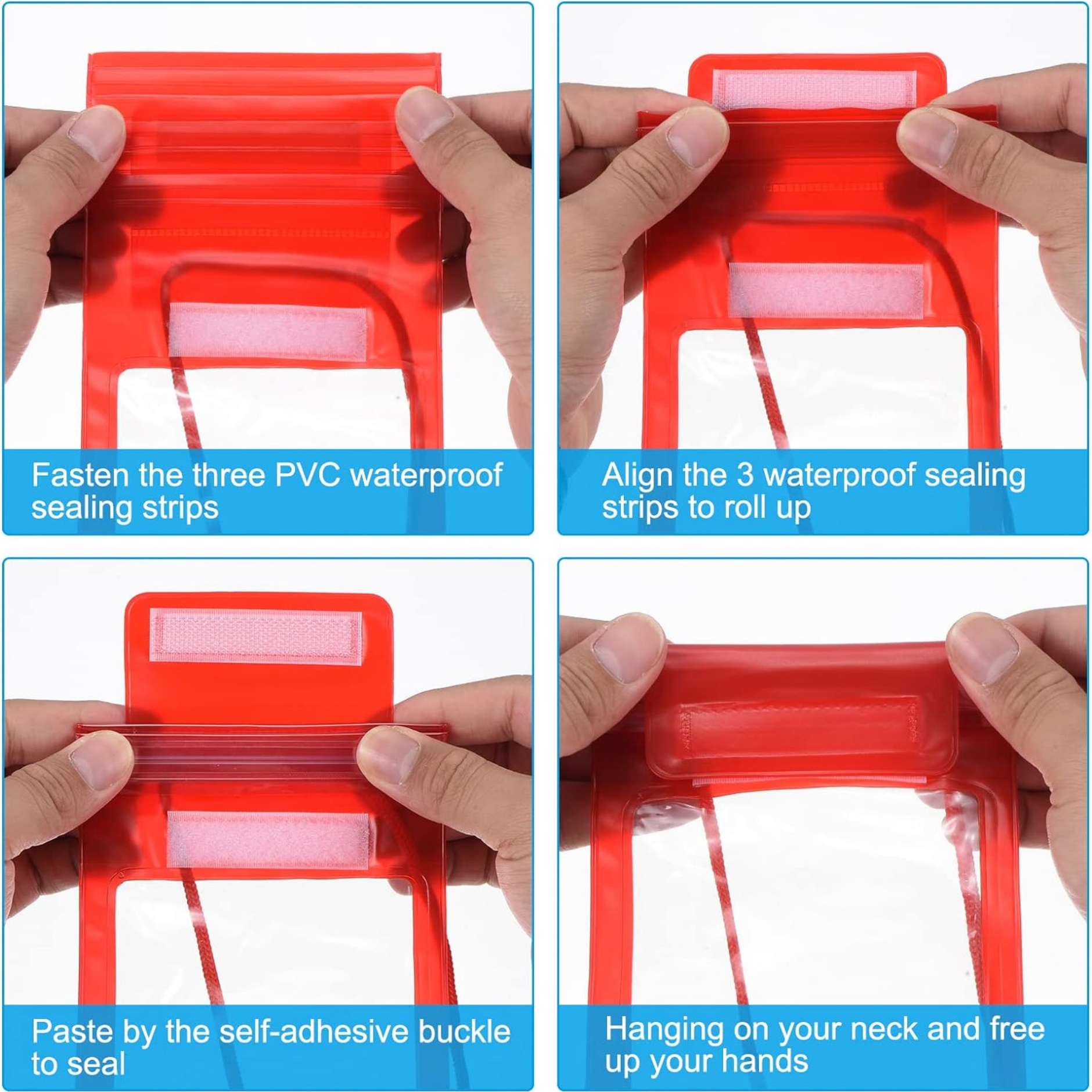 Fasten the three PVC waterproof sealing strips

Align the 3 waterproof sealing strips to roll up

Paste by the self-adhesive buckle to seal

Hanging on your neck and free up your hands