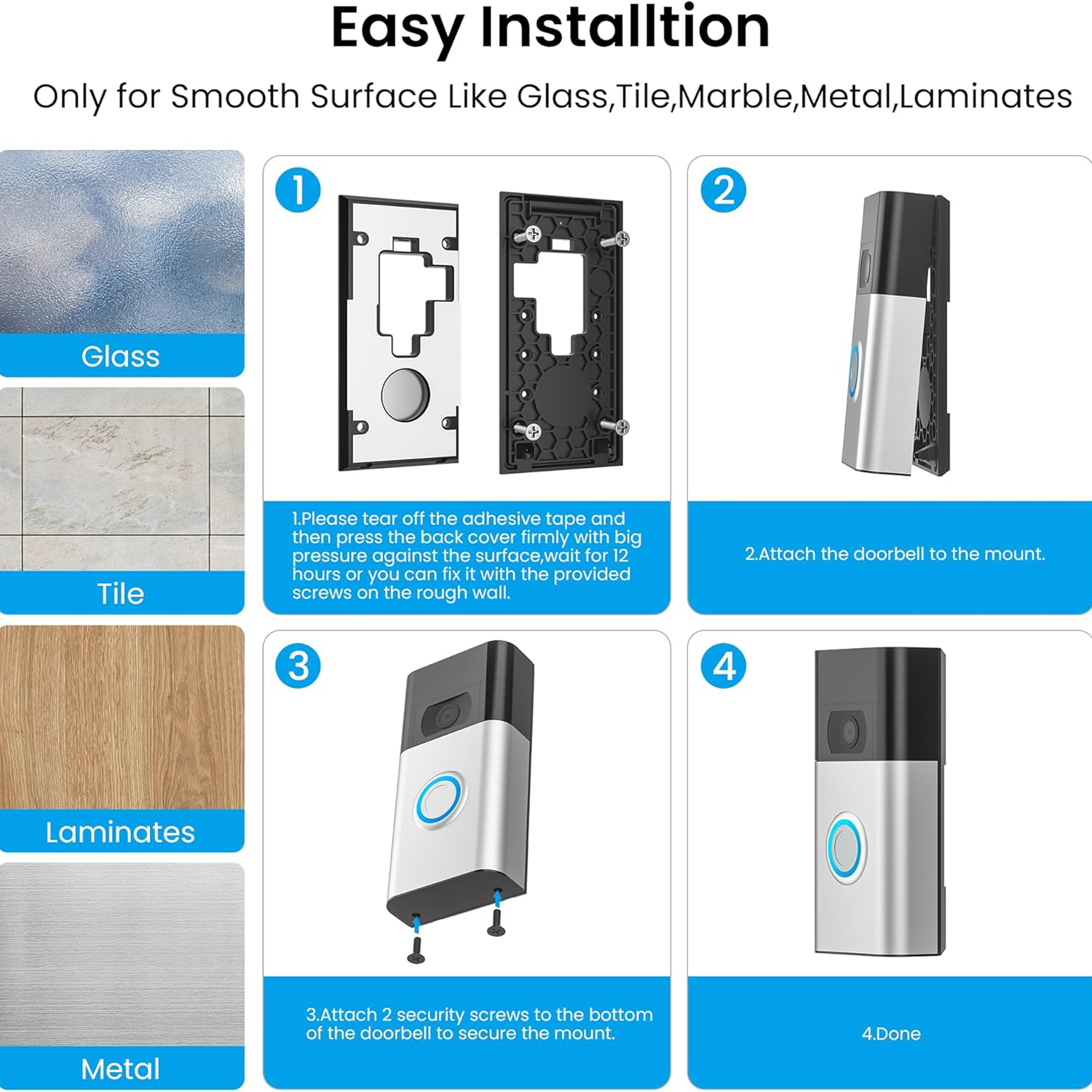 Easy Installtion

Only for Smooth Surface Like Glass,Tile,Marble,Metal,Laminates

Glass

Tile

Laminates

Metal

1

1.Please tear off the adhesive tape and then press the back cover firmly with big pressure against the surface,wait for 12 hours or you can fix it with the provided screws on the rough wall.

2

2.Attach the doorbell to the mount.

3

3.Attach 2 security screws to the bottom of the doorbell to secure the mount.

4

4.Done