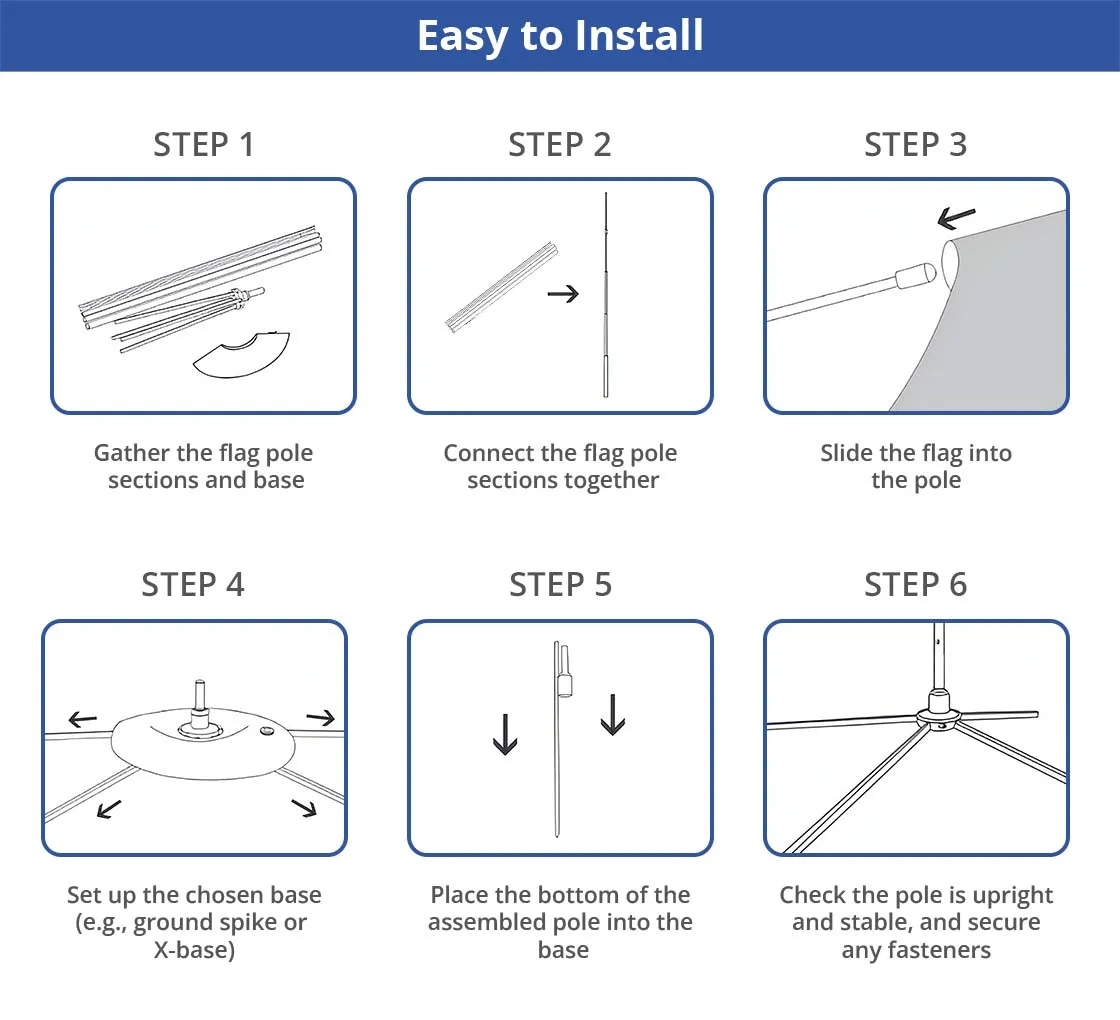 Easy to Install

STEP 1

Gather the flag pole sections and base

STEP 2

Connect the flag pole sections together

STEP 3

Slide the flag into the pole

STEP 4

Set up the chosen base (e.g., ground spike or X-base)

STEP 5

Place the bottom of the assembled pole into the base

STEP 6

Check the pole is upright and stable, and secure any fasteners