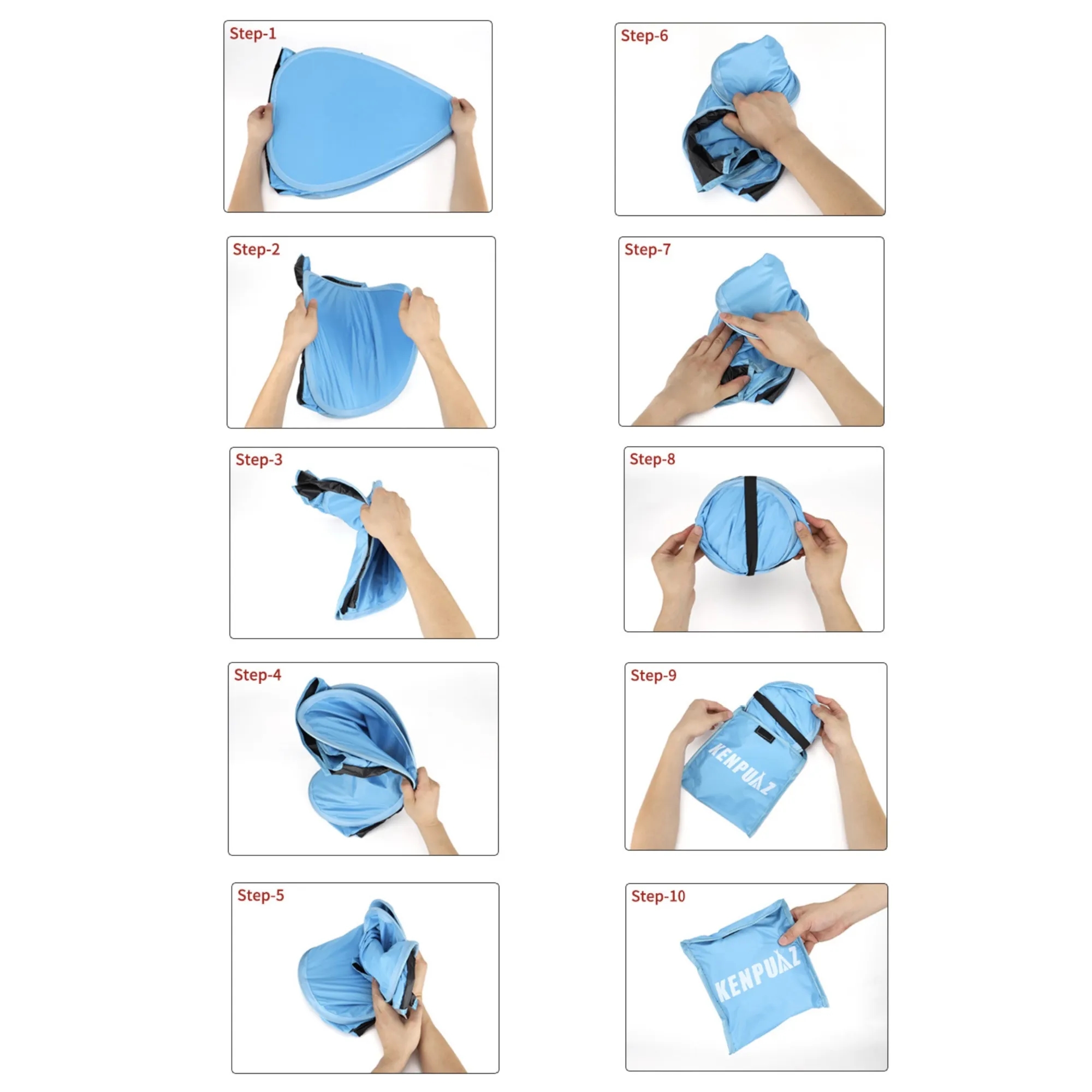 Step-1

Step-2

Step-3

Step-4

Step-5

Step-6

Step-7

Step-8

Step-9

KENPUAZ

Step-10

KENPUAZ