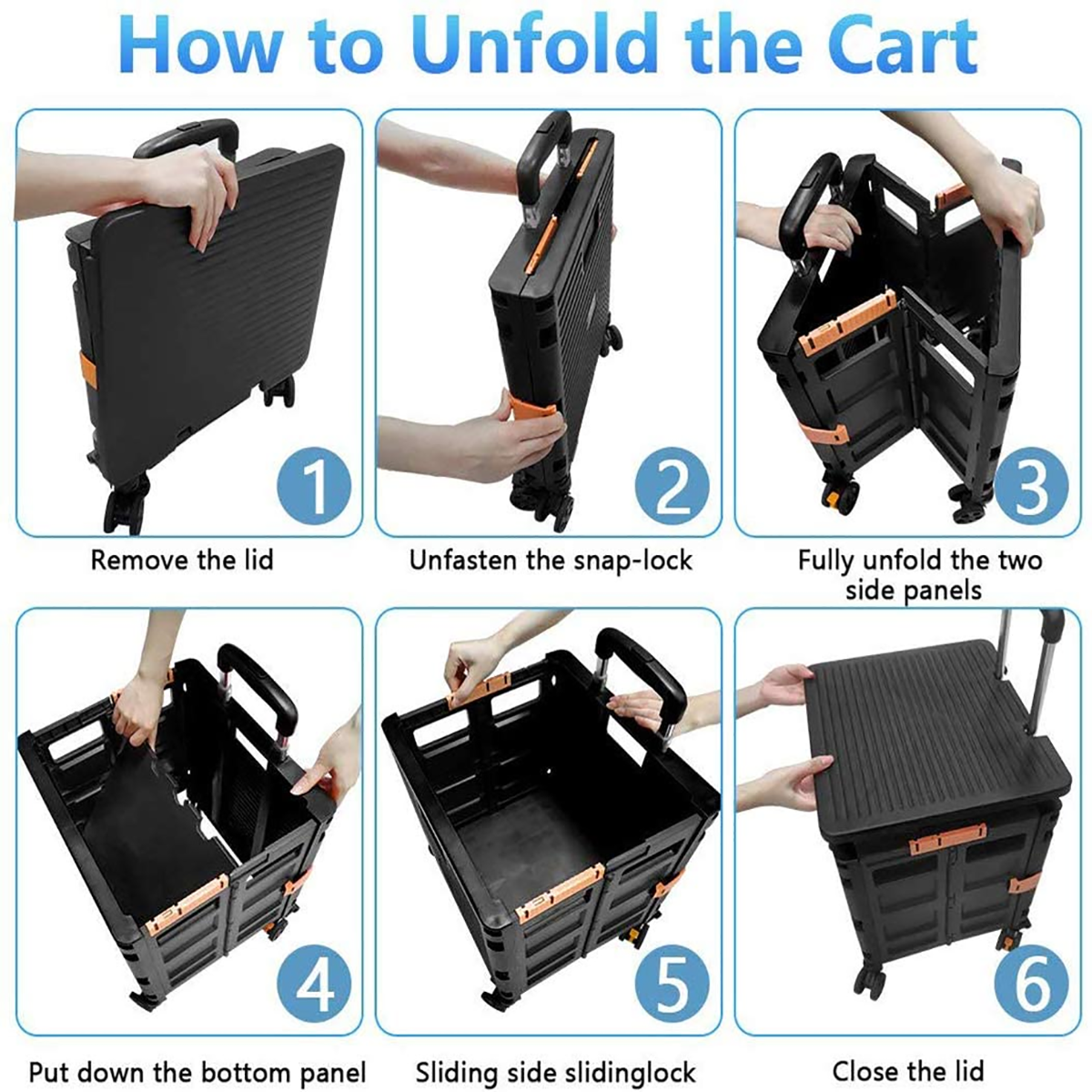 How to Unfold the Cart

1
Remove the lid

2
Unfasten the snap-lock

3
Fully unfold the two side panels

4
Put down the bottom panel

5
Sliding side slidinglock

6
Close the lid