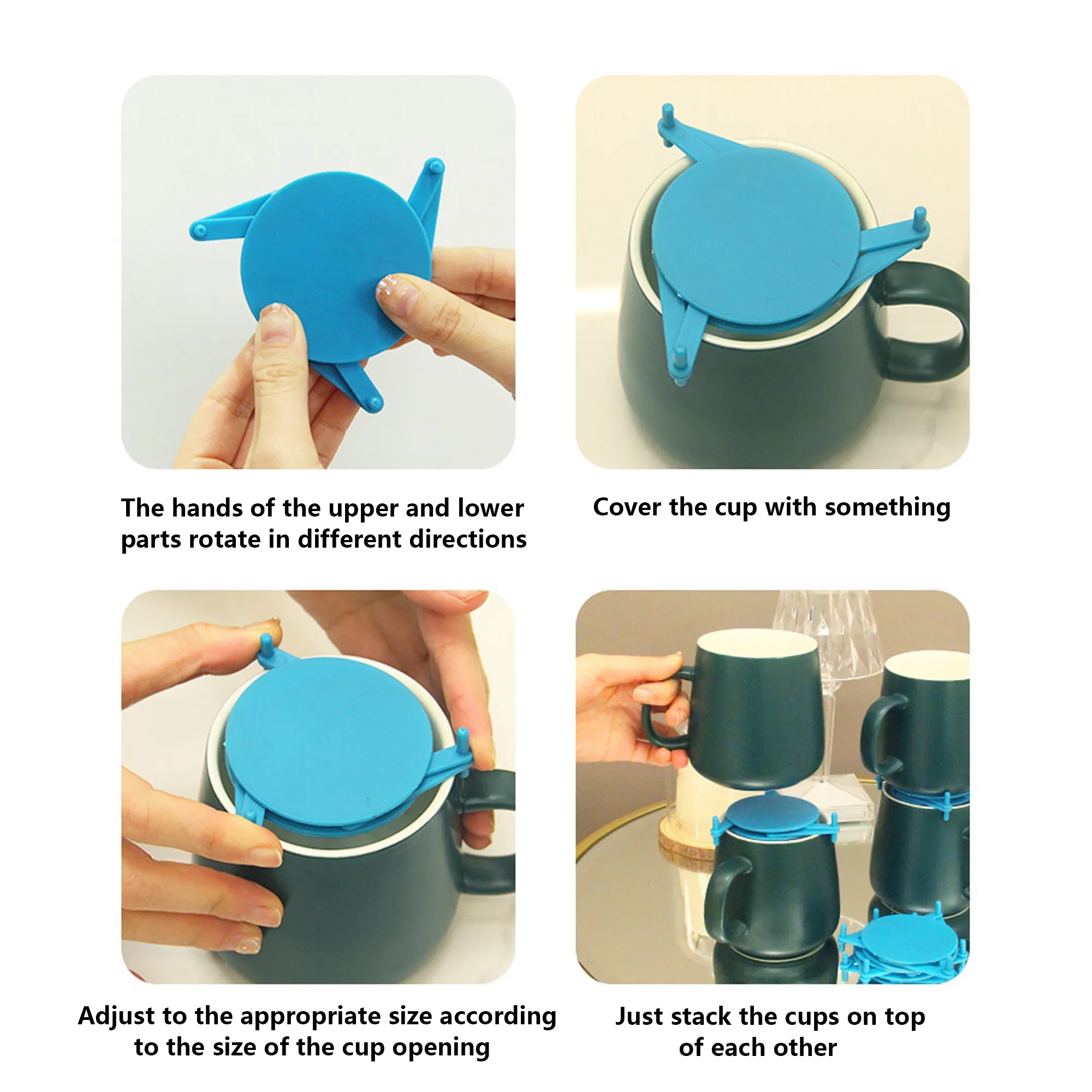 The hands of the upper and lower parts rotate in different directions

Cover the cup with something

Adjust to the appropriate size according to the size of the cup opening

Just stack the cups on top of each other