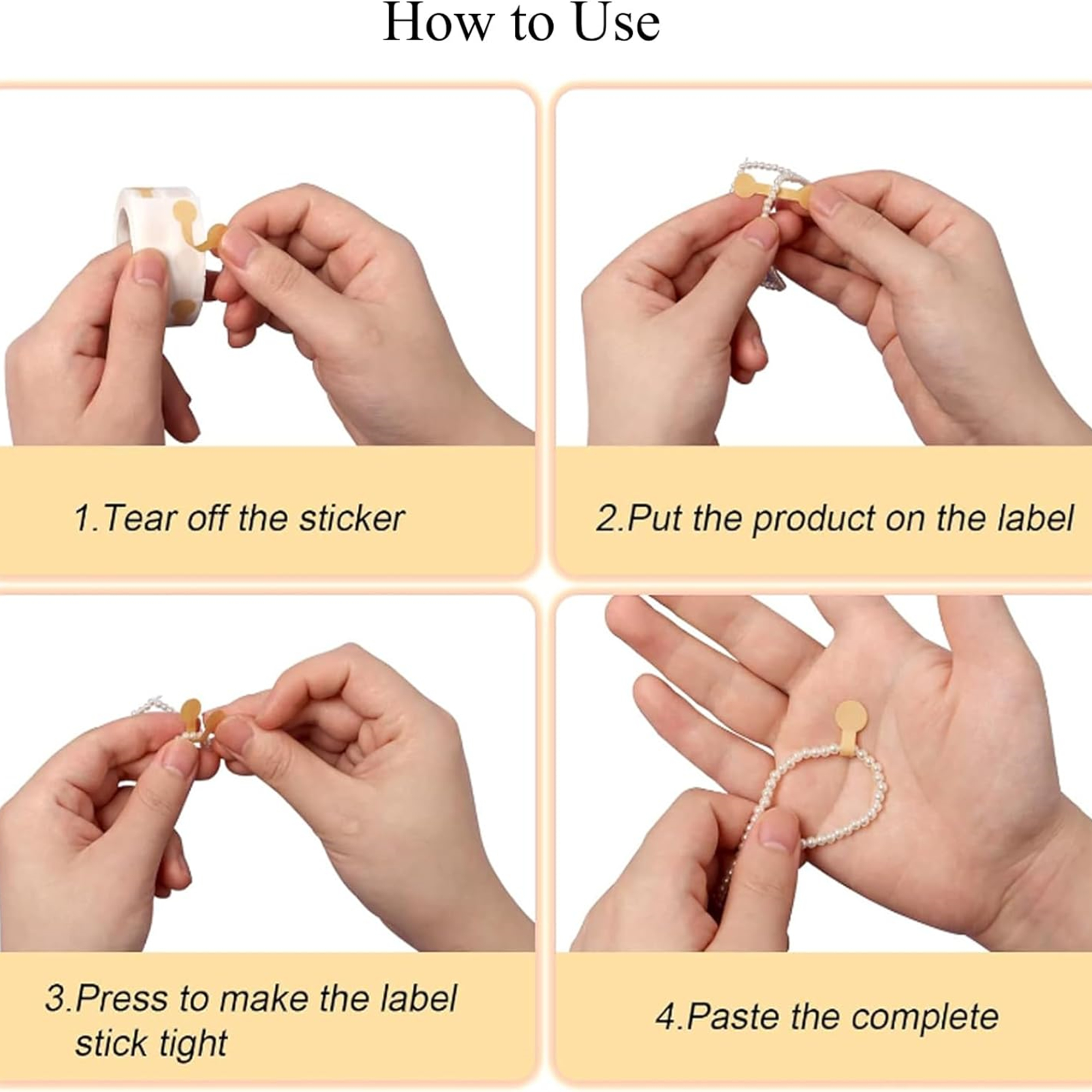 How to Use

1.Tear off the sticker

2.Put the product on the label

3.Press to make the label stick tight

4.Paste the complete