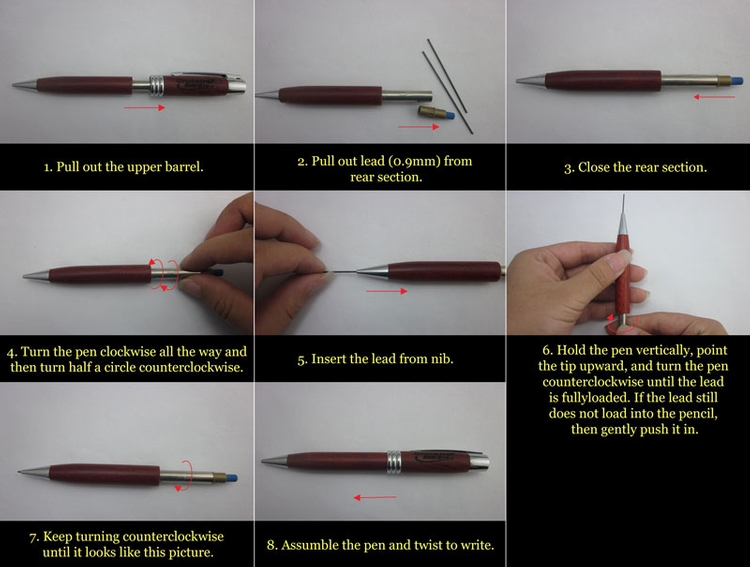 1. Pull out the upper barrel.

2. Pull out lead (0.9mm) from rear section.

3. Close the rear section.

4. Turn the pen clockwise all the way and then turn half a circle counterclockwise.

5. Insert the lead from nib.

6. Hold the pen vertically, point the tip upward, and turn the pen counterclockwise until the lead is fullyloaded. If the lead still does not load into the pencil, then gently push it in.

7. Keep turning counterclockwise until it looks like this picture.

8. Assumble the pen and twist to write.