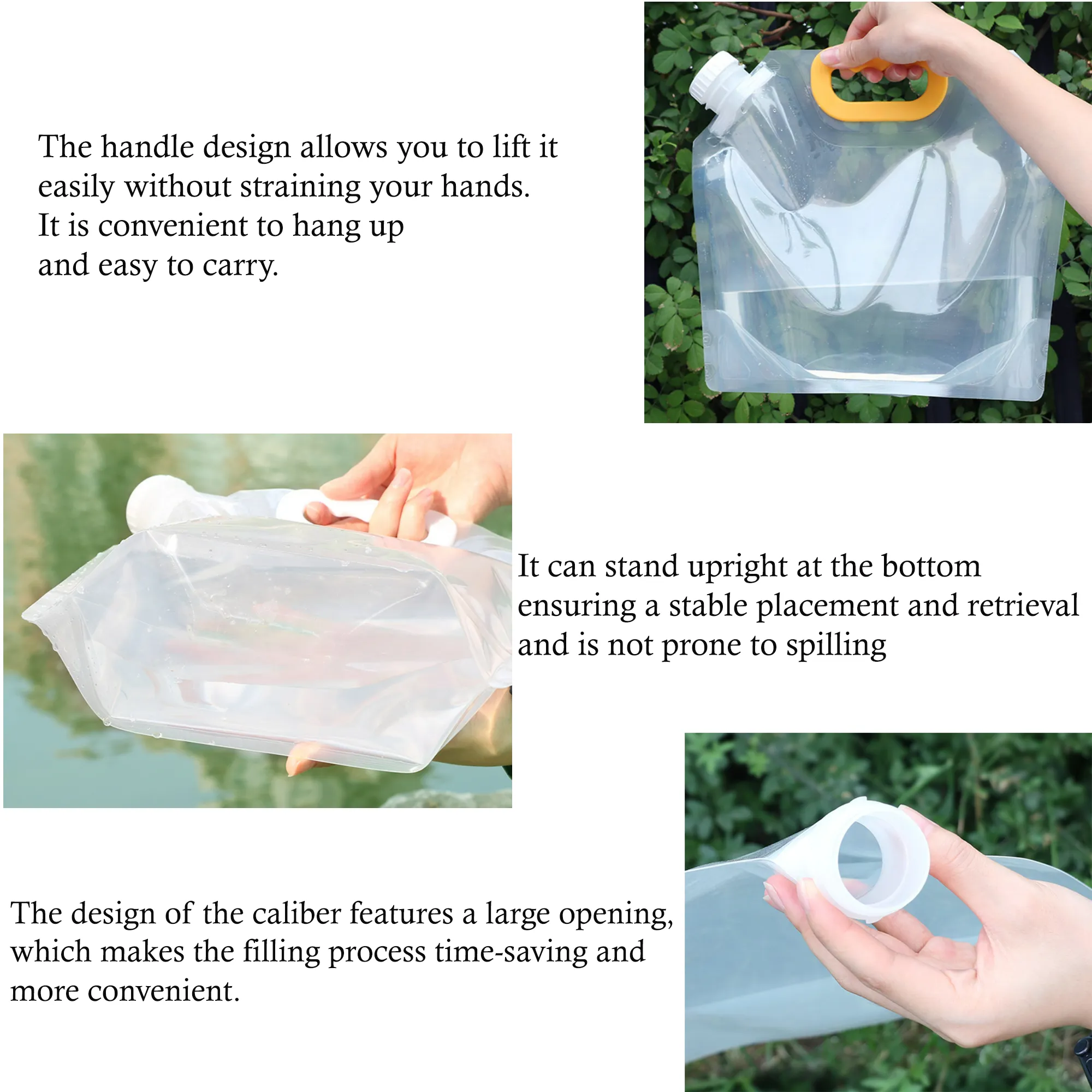 The handle design allows you to lift it easily without straining your hands. It is convenient to hang up and easy to carry.

It can stand upright at the bottom ensuring a stable placement and retrieval and is not prone to spilling

The design of the caliber features a large opening, which makes the filling process time-saving and more convenient.