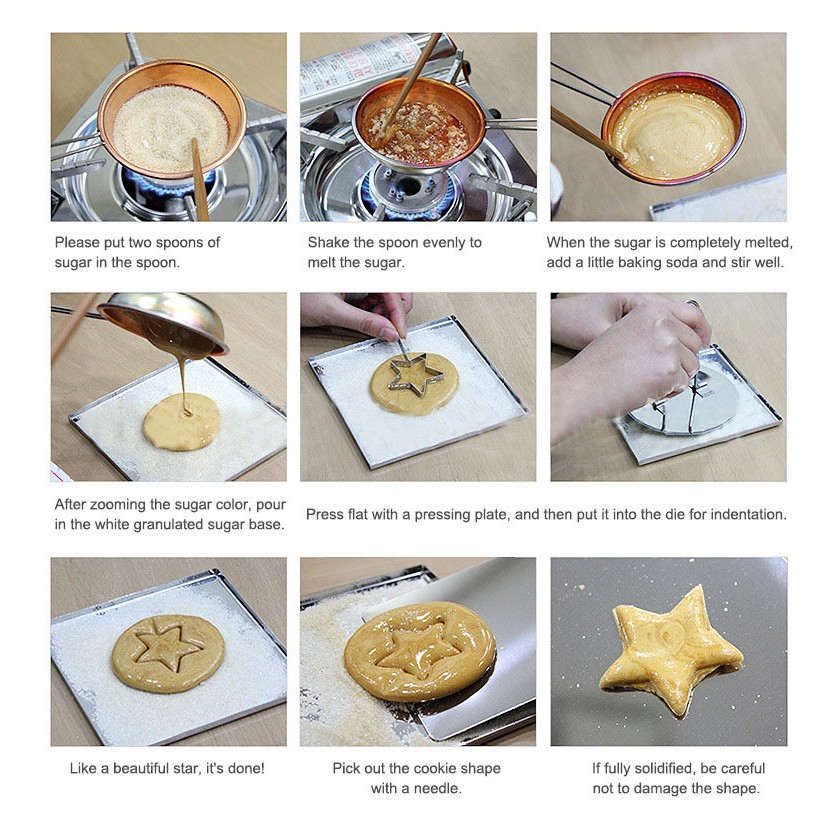 Please put two spoons of sugar in the spoon.

Shake the spoon evenly to melt the sugar.

When the sugar is completely melted, add a little baking soda and stir well.

After zooming the sugar color, pour in the white granulated sugar base.

Press flat with a pressing plate, and then put it into the die for indentation.

Like a beautiful star, it's done!

Pick out the cookie shape with a needle.

If fully solidified, be careful not to damage the shape.