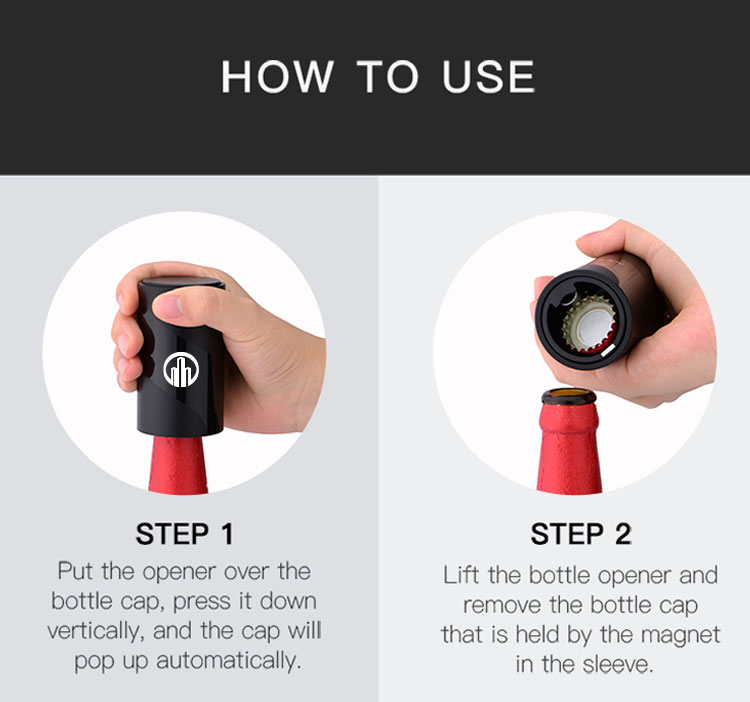 HOW TO USE

STEP 1
Put the opener over the bottle cap, press it down vertically, and the cap will pop up automatically.

STEP 2
Lift the bottle opener and remove the bottle cap that is held by the magnet in the sleeve.