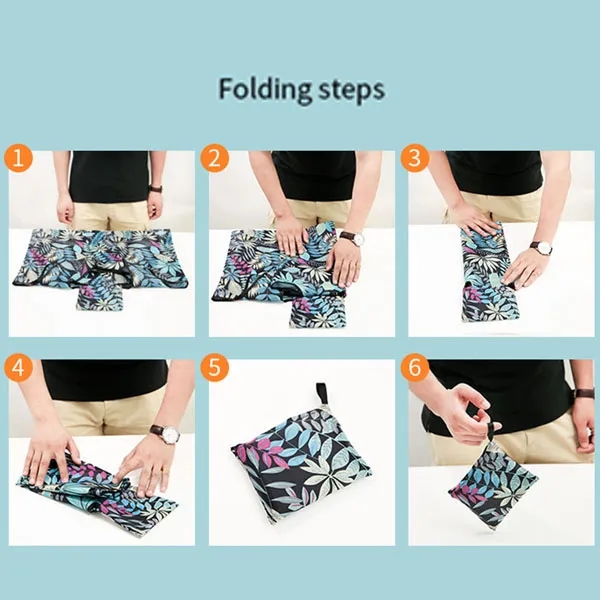 Folding steps

1

2

3

4

5

6