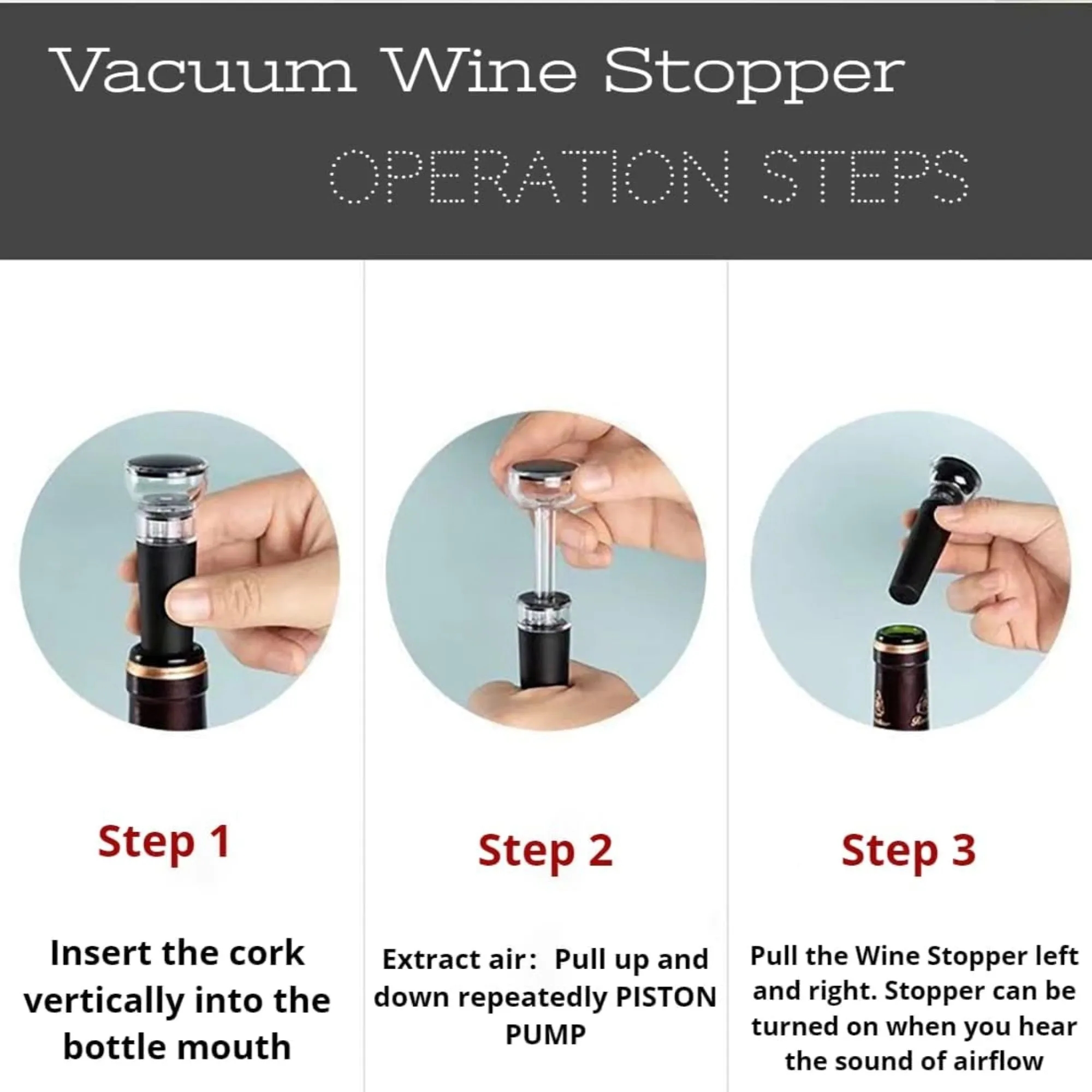 Vacuum Wine Stopper

OPERATION STEPS

Step 1

Insert the cork vertically into the bottle mouth

Step 2

Extract air： Pull up and down repeatedly PISTON PUMP

Step 3

Pull the Wine Stopper left and right. Stopper can be turned on when you hear the sound of airflow