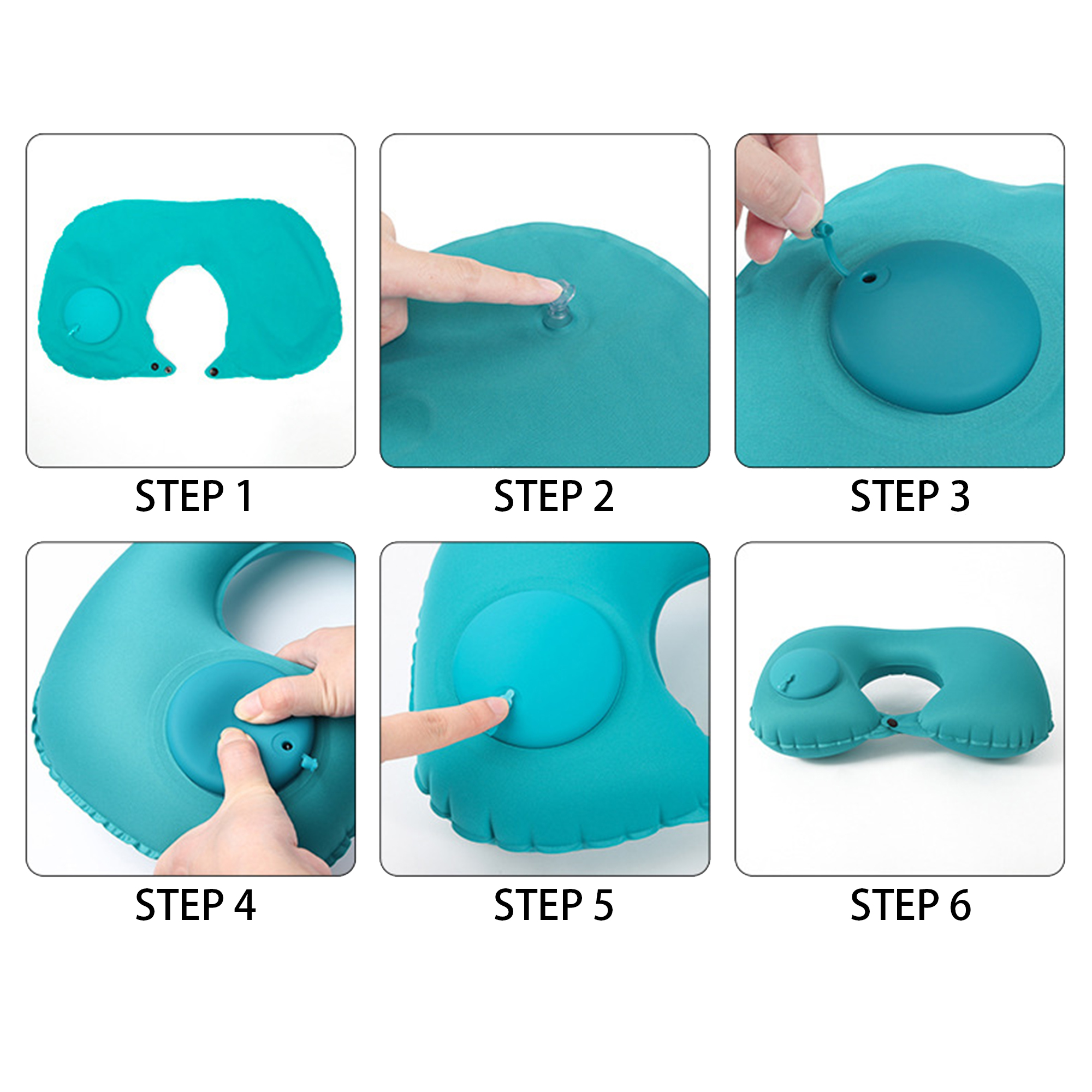 STEP 1

STEP 2

STEP 3

STEP 4

STEP 5

STEP 6