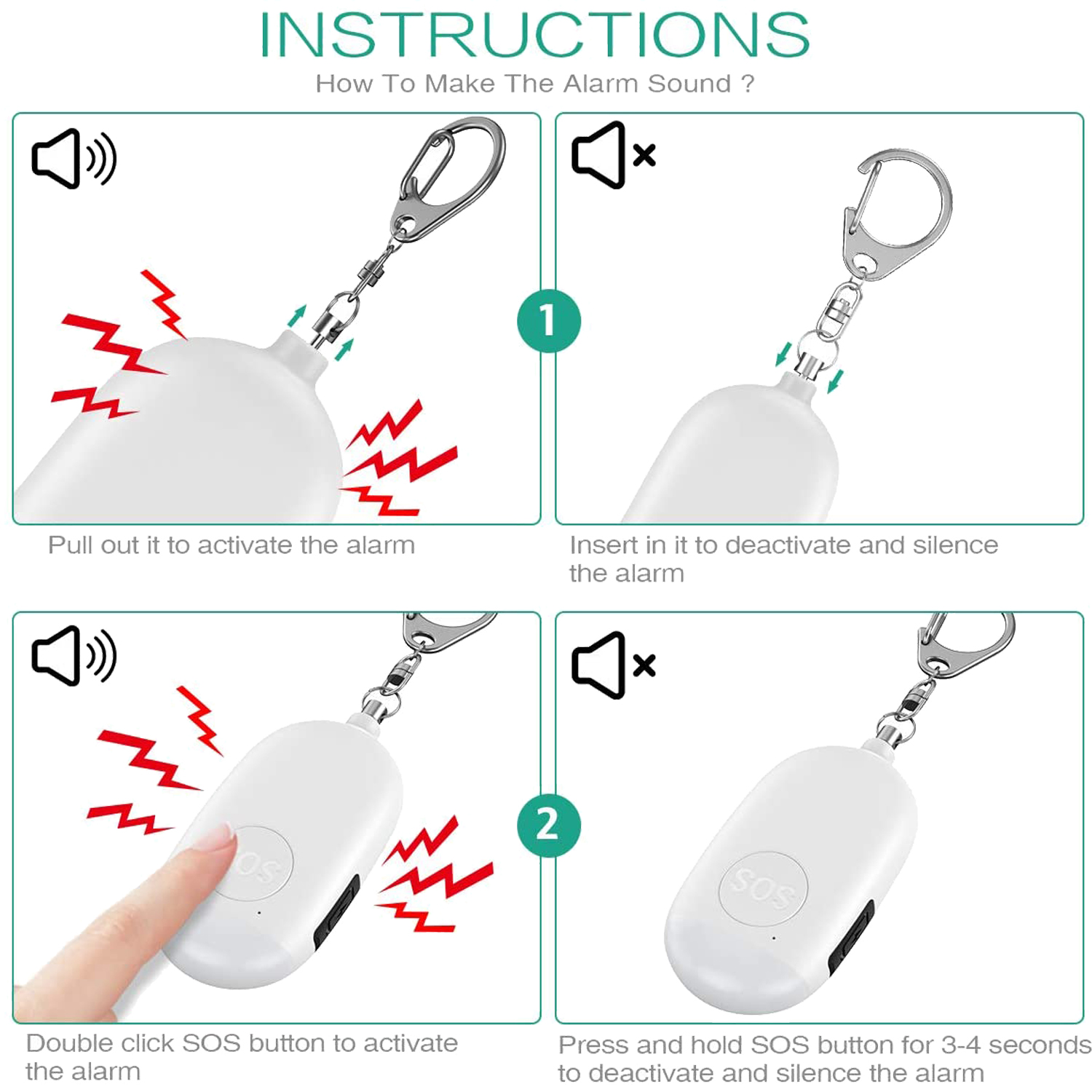 INSTRUCTIONS

How To Make The Alarm Sound ?

1

Pull out it to activate the alarm

Insert in it to deactivate and silence the alarm

SOS

2

SOS

Double click SOS button to activate the alarm

Press and hold SOS button for 3-4 seconds to deactivate and silence the alarm