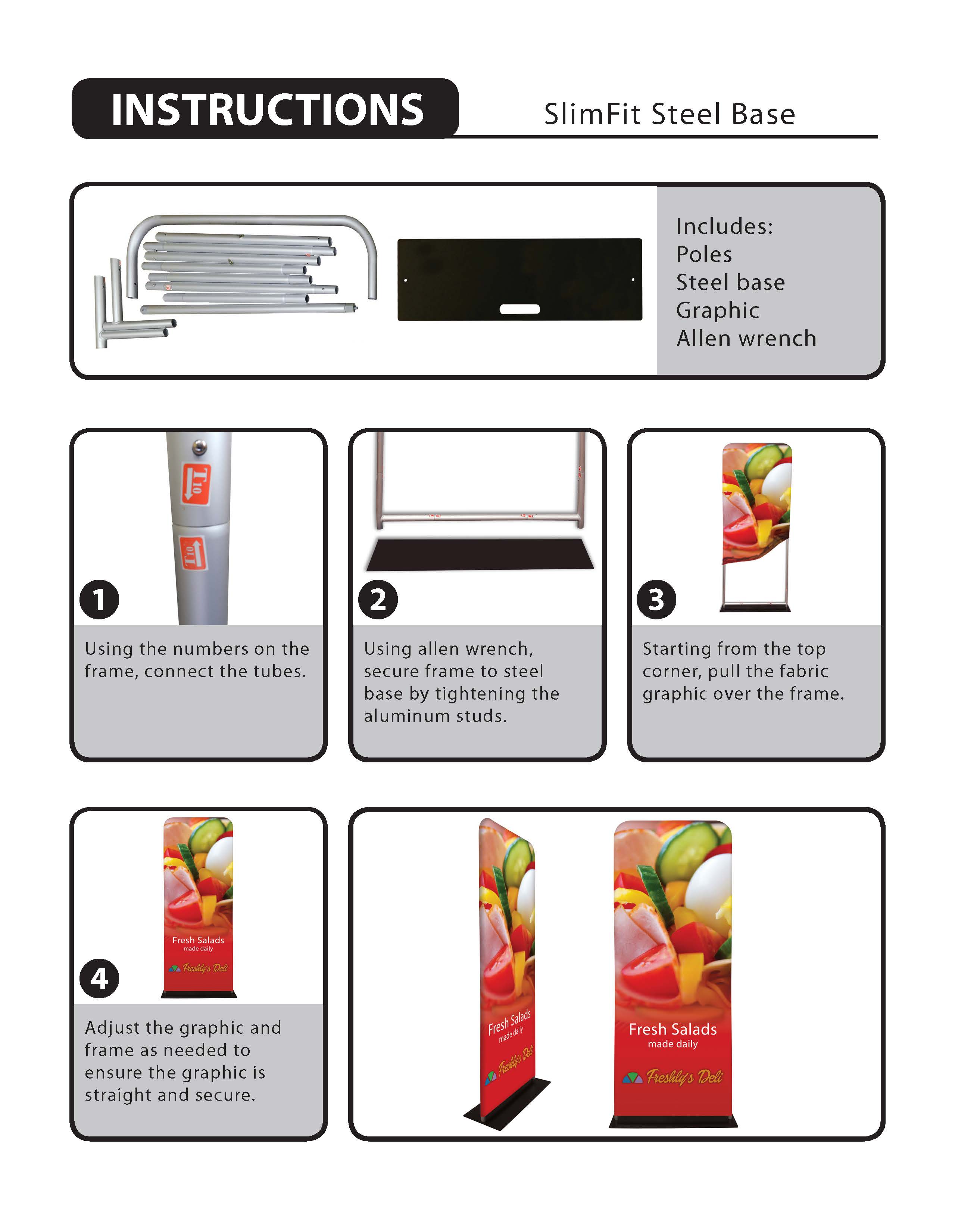 INSTRUCTIONS

SlimFit Steel Base

Includes:
Poles
Steel base
Graphic
Allen wrench

T10

T10

1

Using the numbers on the frame, connect the tubes.

2

Using allen wrench, secure frame to steel base by tightening the aluminum studs.

3

Starting from the top corner, pull the fabric graphic over the frame.

Fresh Salads
made daily
Freshly's Deli

4

Adjust the graphic and frame as needed to ensure the graphic is straight and secure.

Fresh Salads
made daily
Freshly's Deli

Fresh Salads
made daily
Freshly's Deli