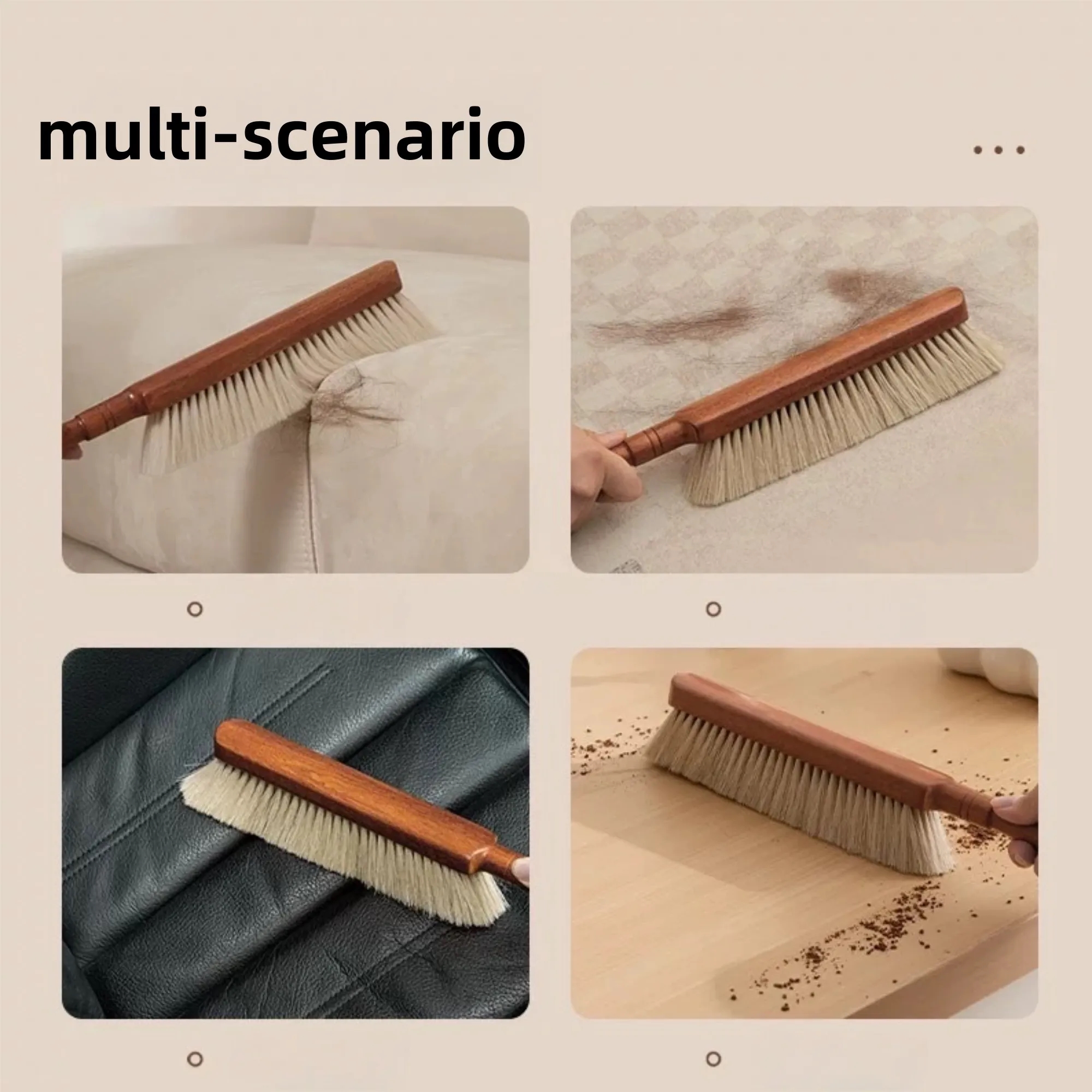 multi-scenario