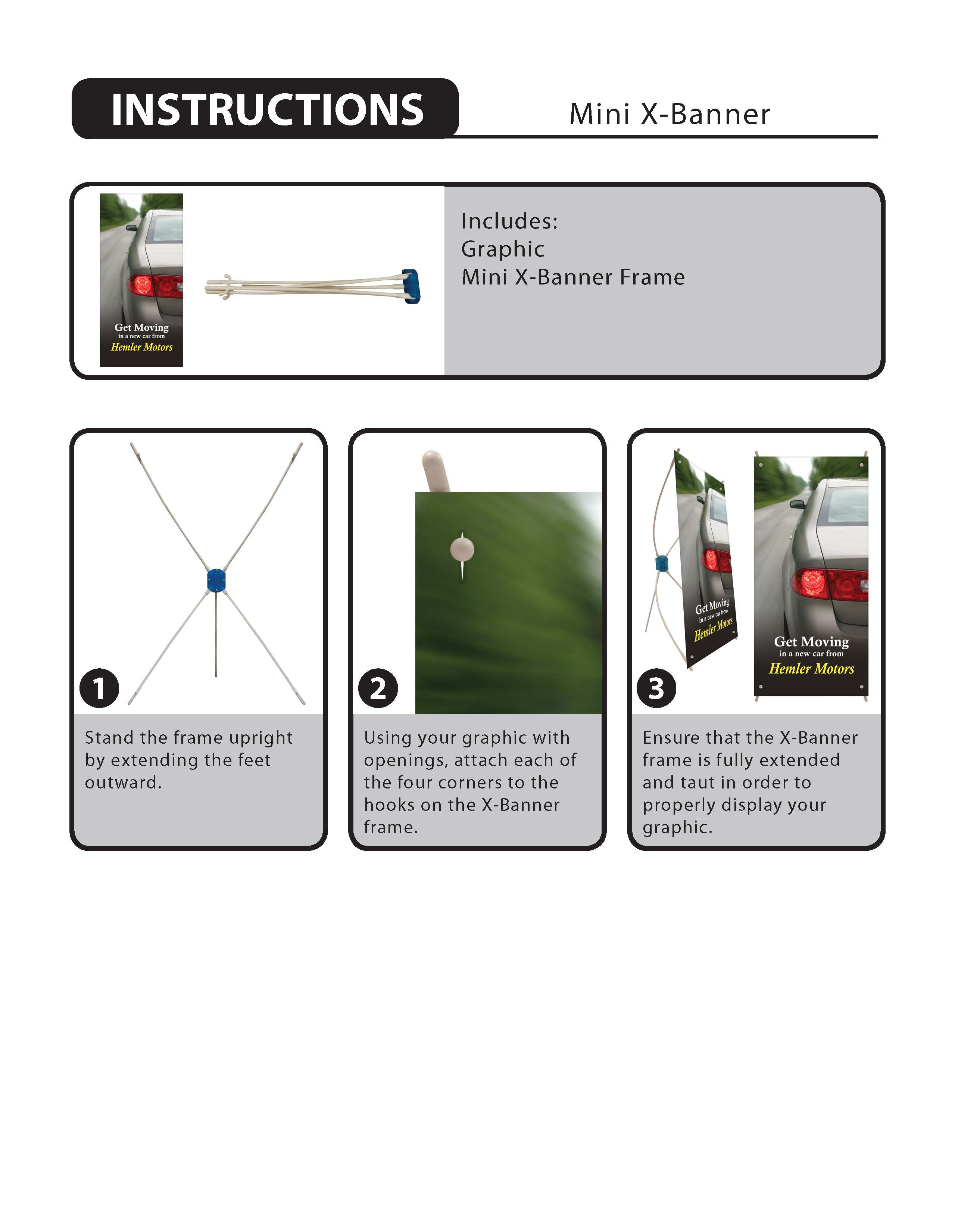 INSTRUCTIONS

Mini X-Banner

Get Moving
in a new car from
Hemler Motors

Includes:
Graphic
Mini X-Banner Frame

1

Stand the frame upright by extending the feet outward.

2

Using your graphic with openings, attach each of the four corners to the hooks on the X-Banner frame.

Get Moving
in a new car from
Hemler Motors

Get Moving
in a new car from
Hemler Motors

3

Ensure that the X-Banner frame is fully extended and taut in order to properly display your graphic.