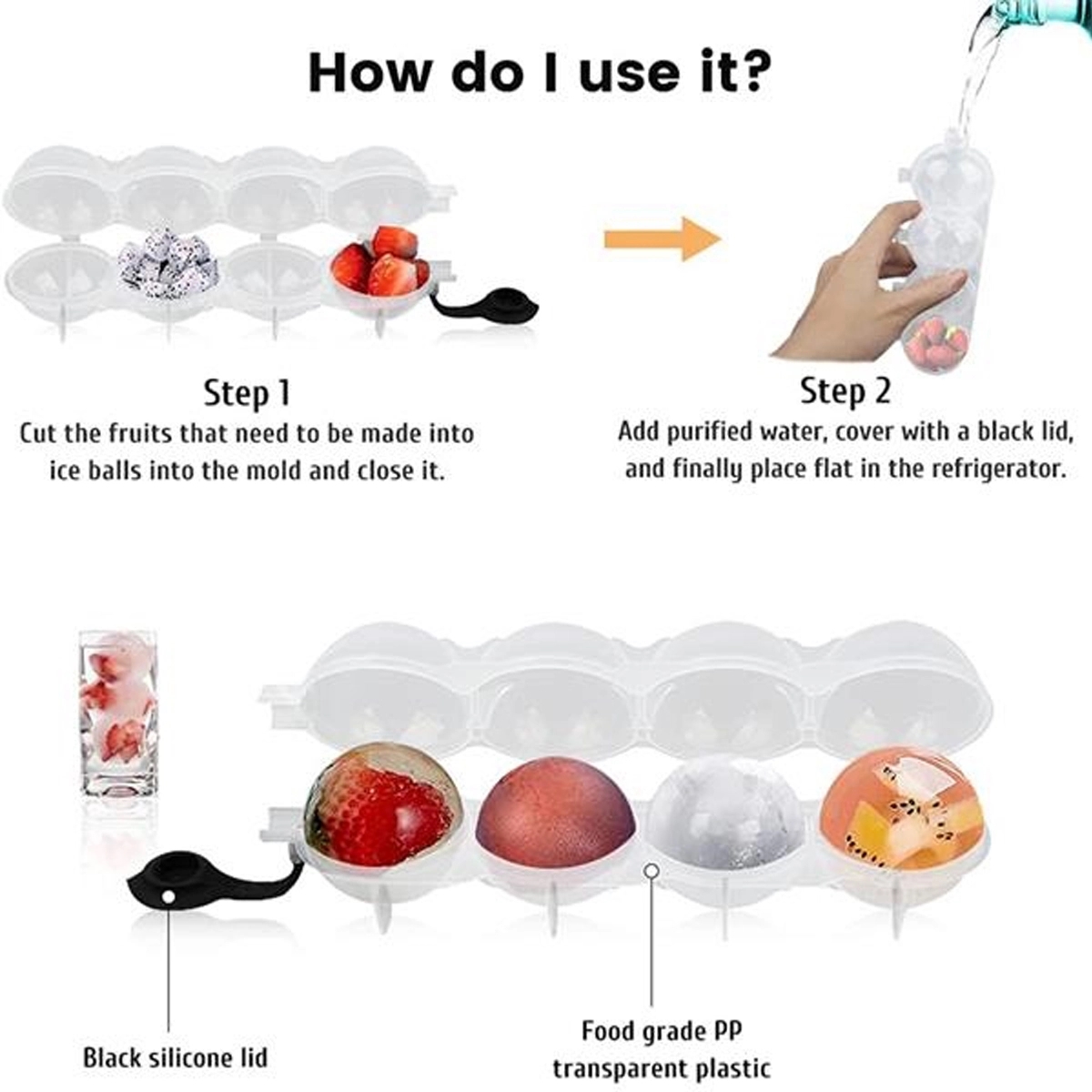 How do I use it?

Step 1
Cut the fruits that need to be made into ice balls into the mold and close it.

Step 2
Add purified water, cover with a black lid, and finally place flat in the refrigerator.

Black silicone lid

Food grade PP
transparent plastic