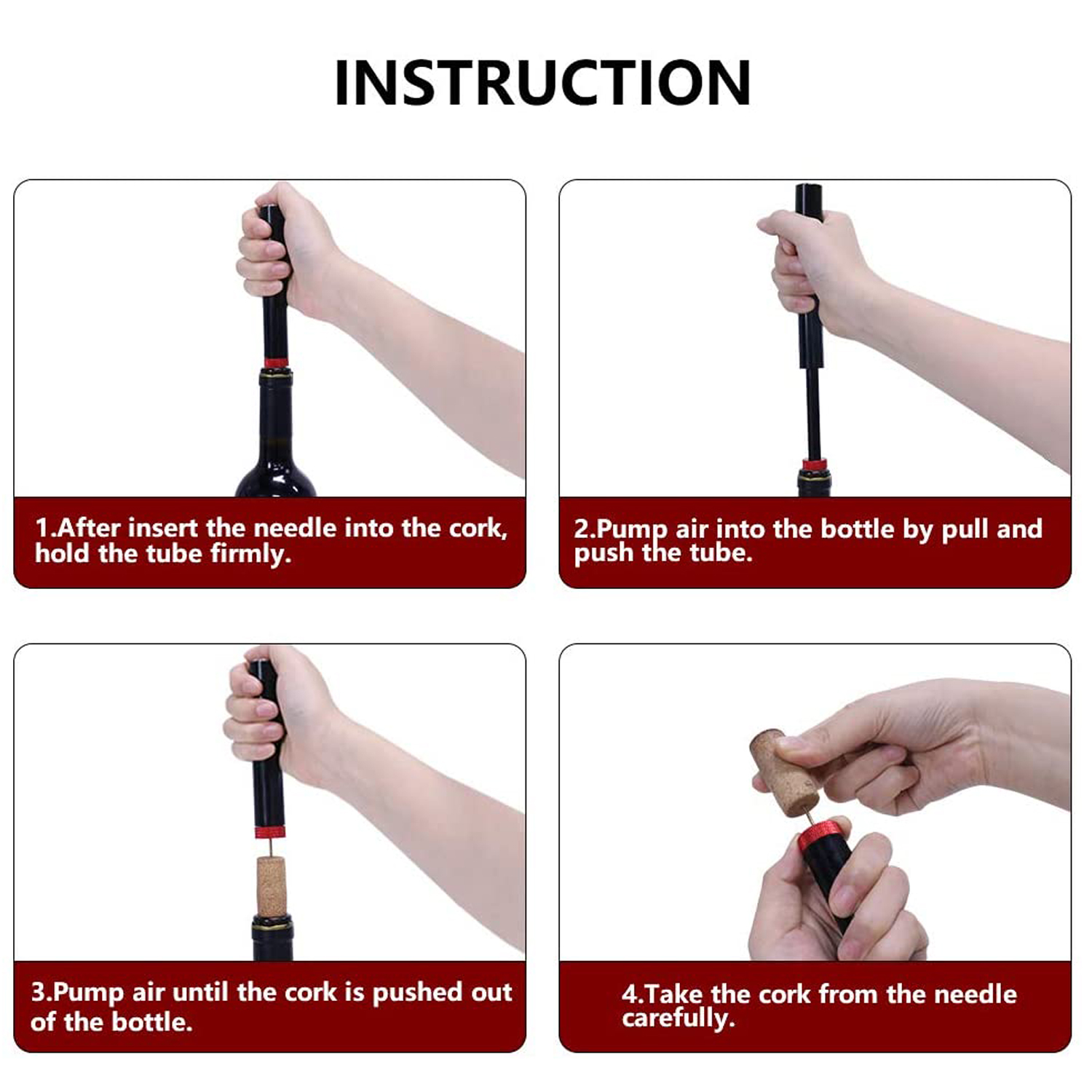 INSTRUCTION

1.After insert the needle into the cork, hold the tube firmly.

2.Pump air into the bottle by pull and push the tube.

3.Pump air until the cork is pushed out of the bottle.

4.Take the cork from the needle carefully.