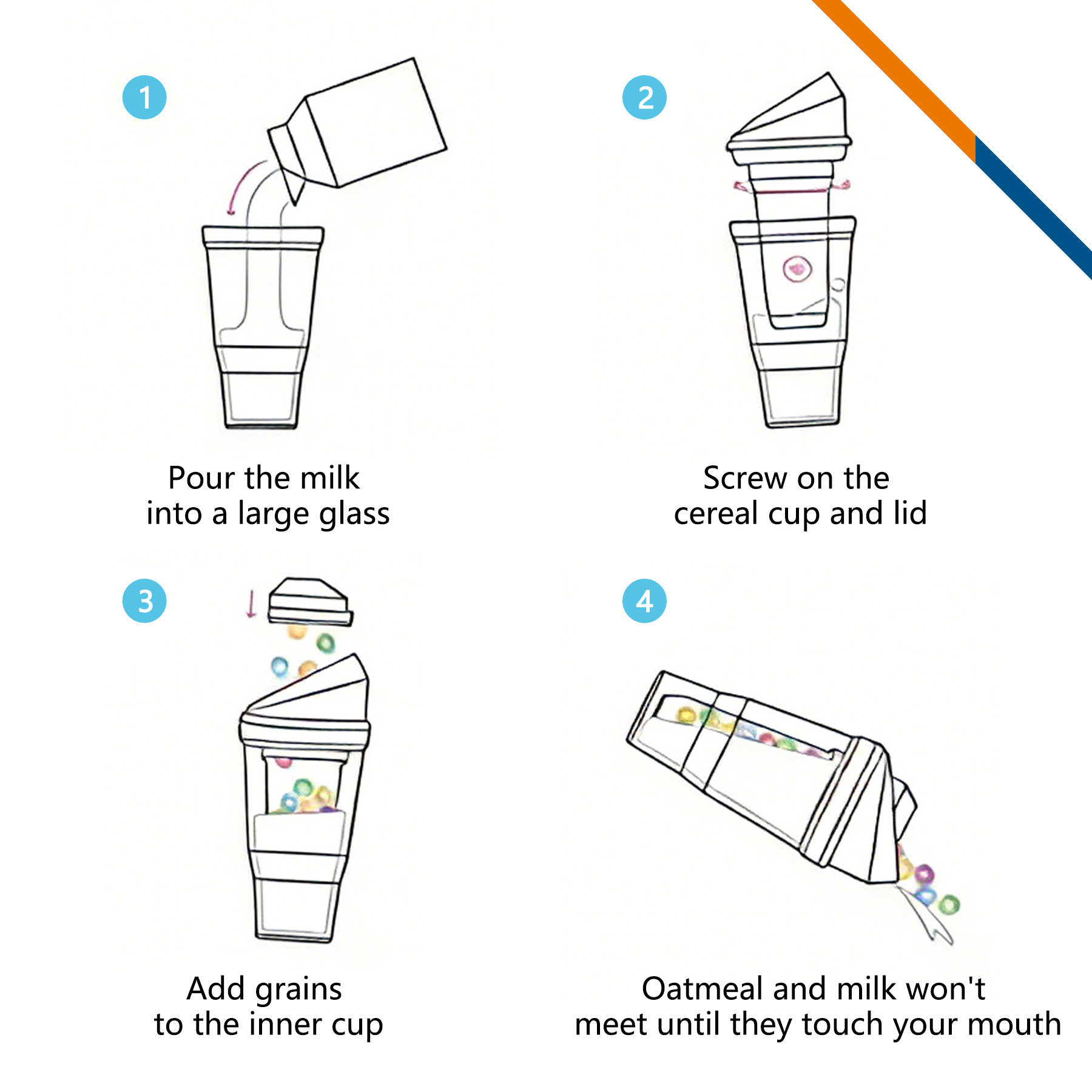 1

Pour the milk
into a large glass

2

Screw on the
cereal cup and lid

3

Add grains
to the inner cup

4

Oatmeal and milk won't
meet until they touch your mouth