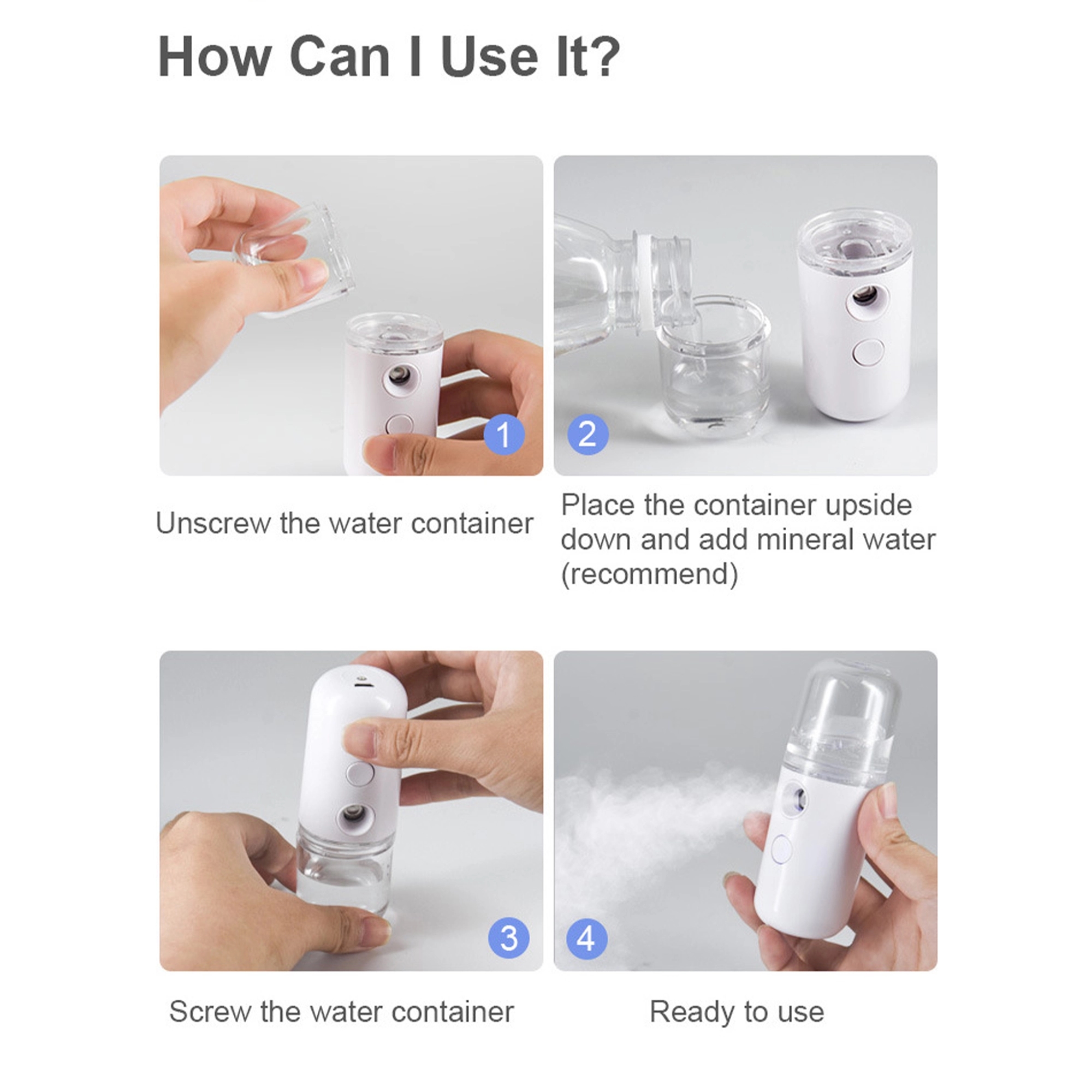 How Can I Use It?

1

Unscrew the water container

2

Place the container upside down and add mineral water (recommend)

3

Screw the water container

4

Ready to use