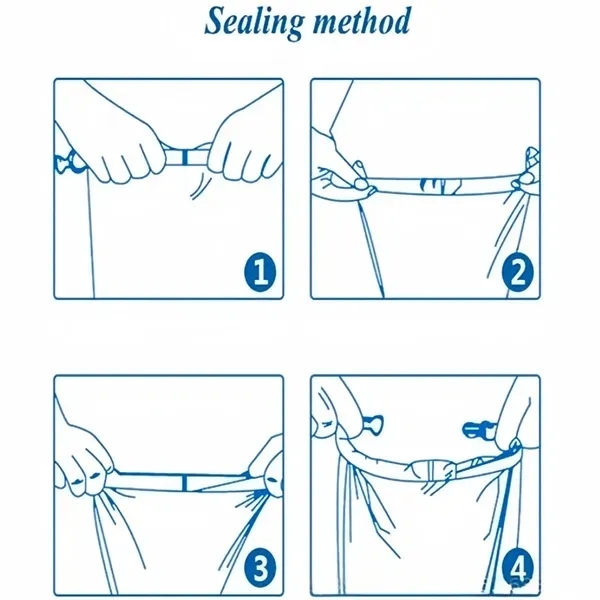 Sealing method

1

2

3

4