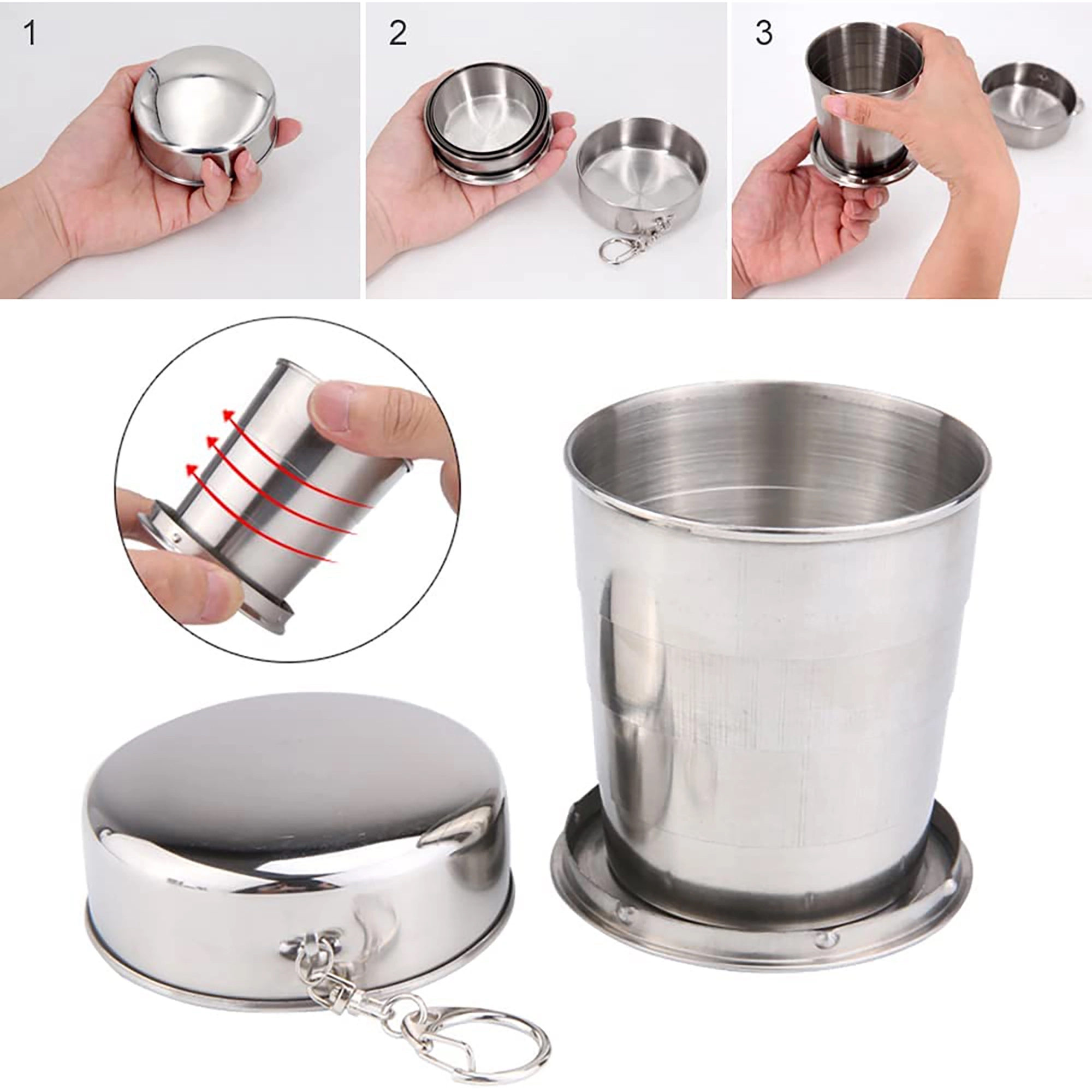 1

2

3