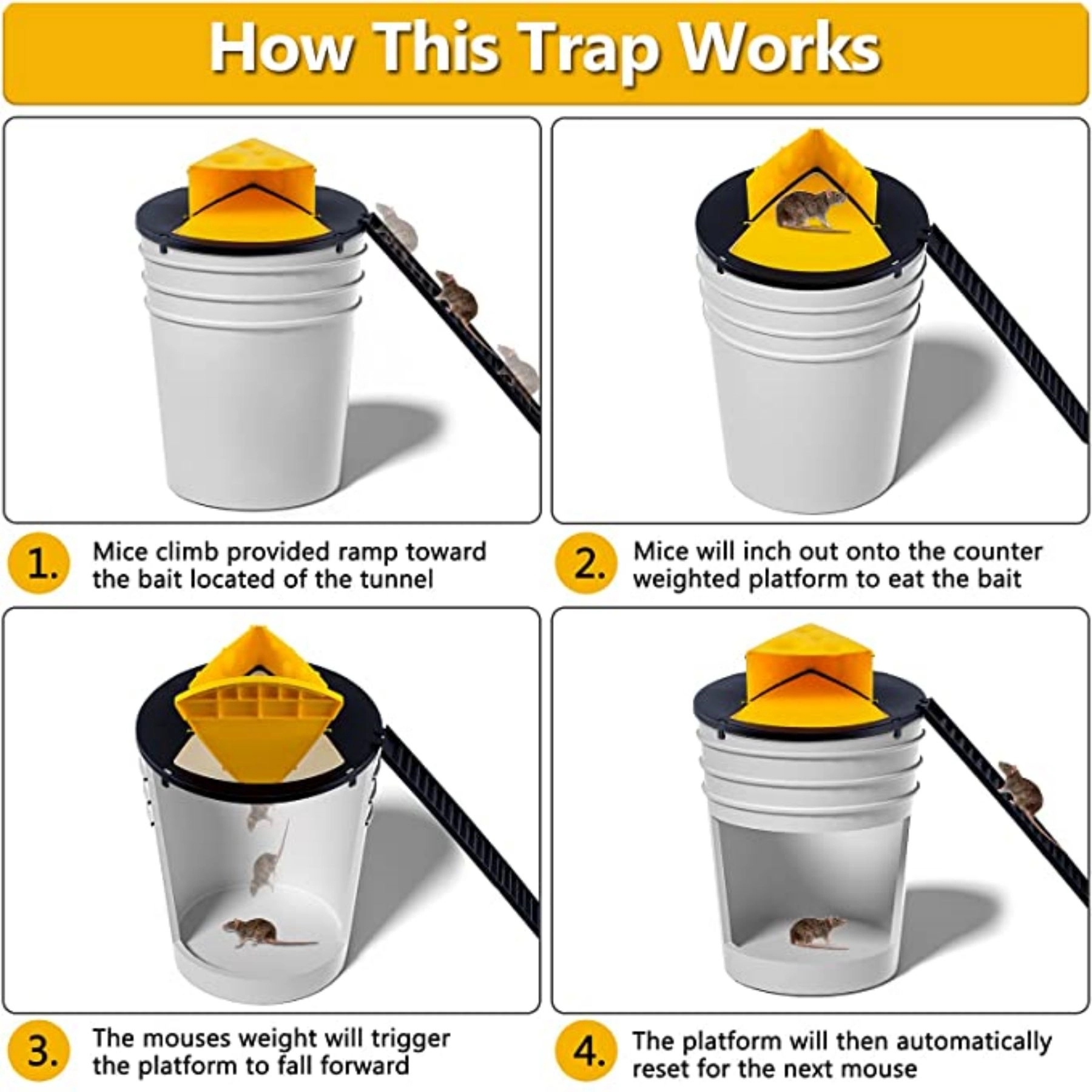 How This Trap Works

1. Mice climb provided ramp toward the bait located of the tunnel

2. Mice will inch out onto the counter weighted platform to eat the bait

3. The mouses weight will trigger the platform to fall forward

4. The platform will then automatically reset for the next mouse