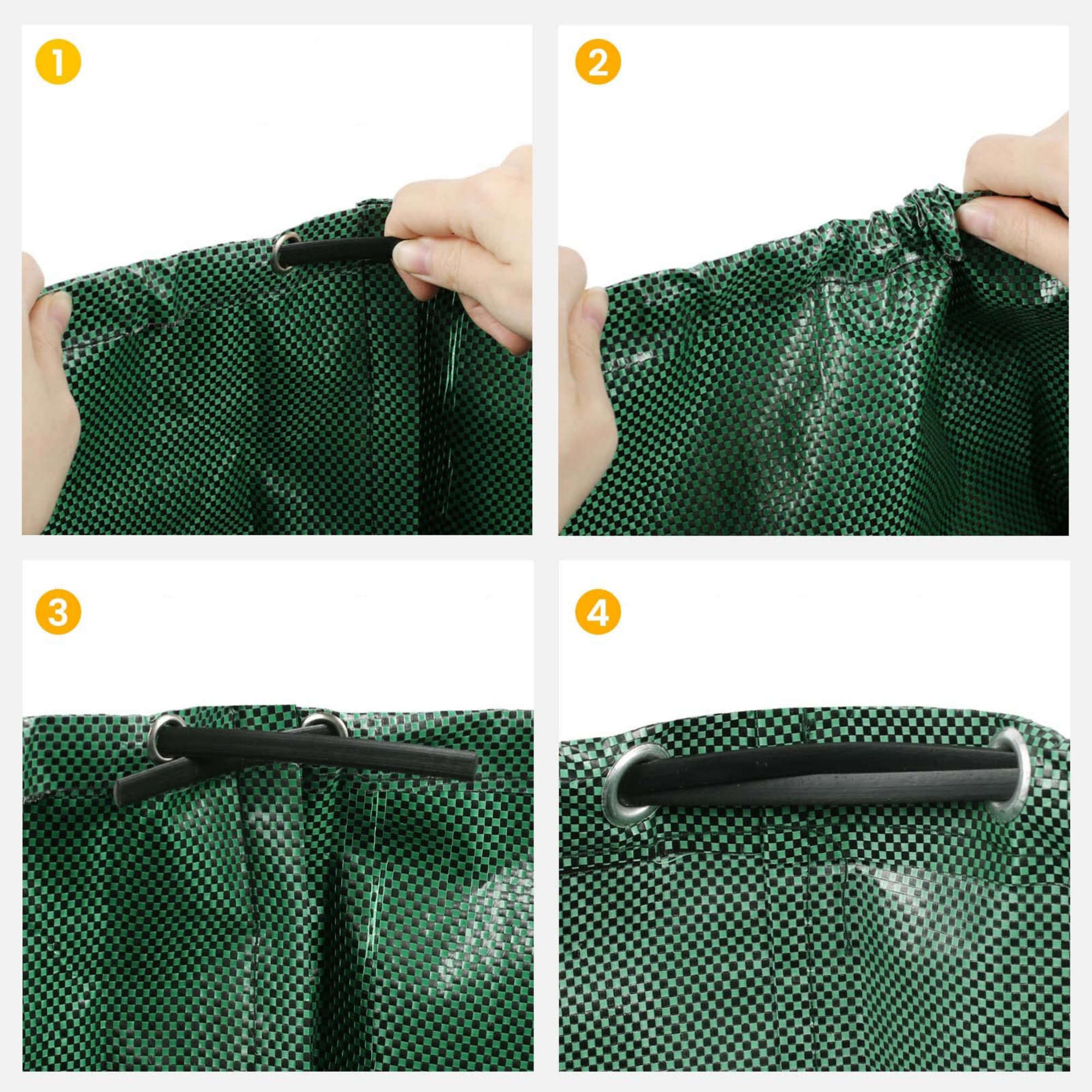 1

2

3

4