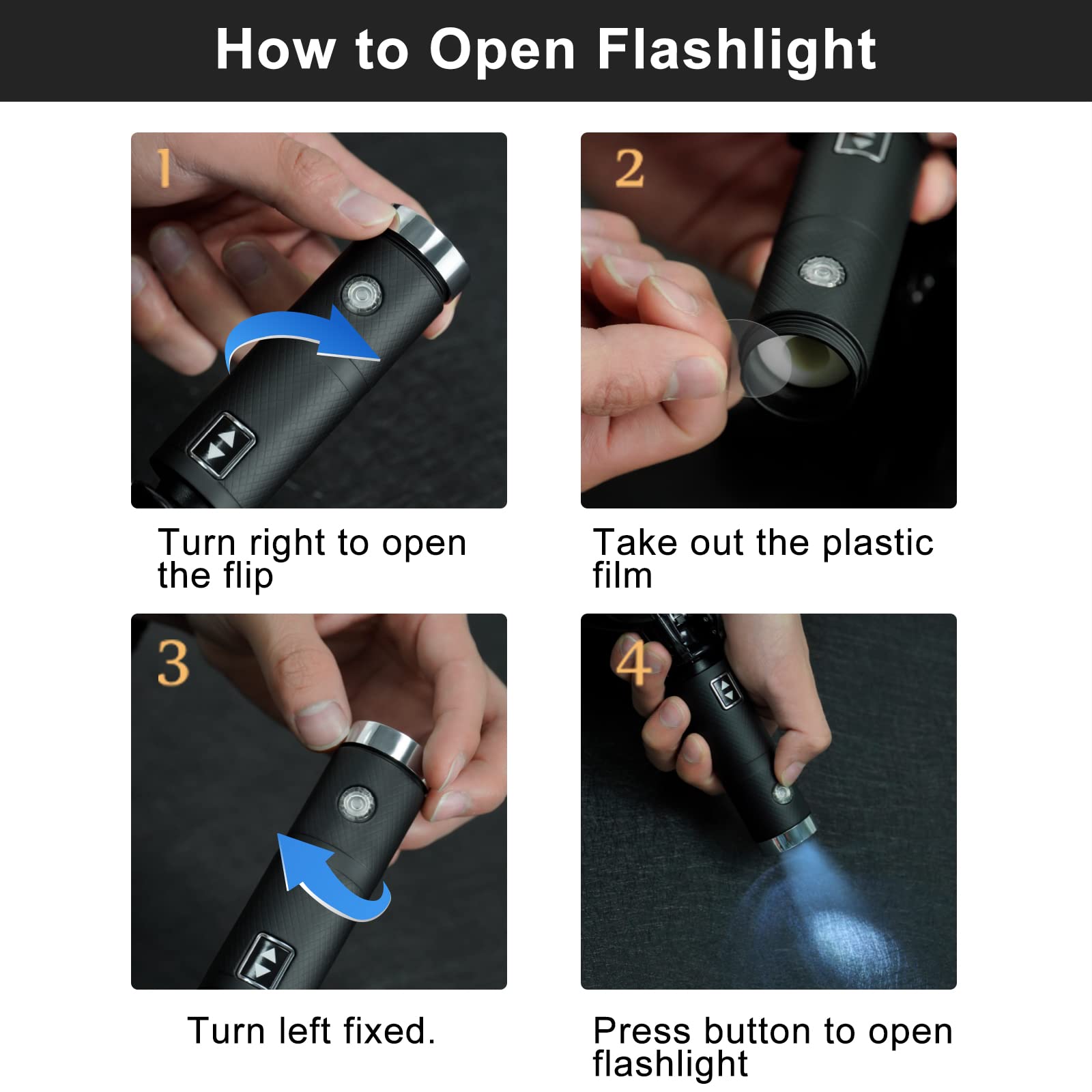 How to Open Flashlight

1

Turn right to open the flip

2

Take out the plastic film

3

Turn left fixed.

4

Press button to open flashlight