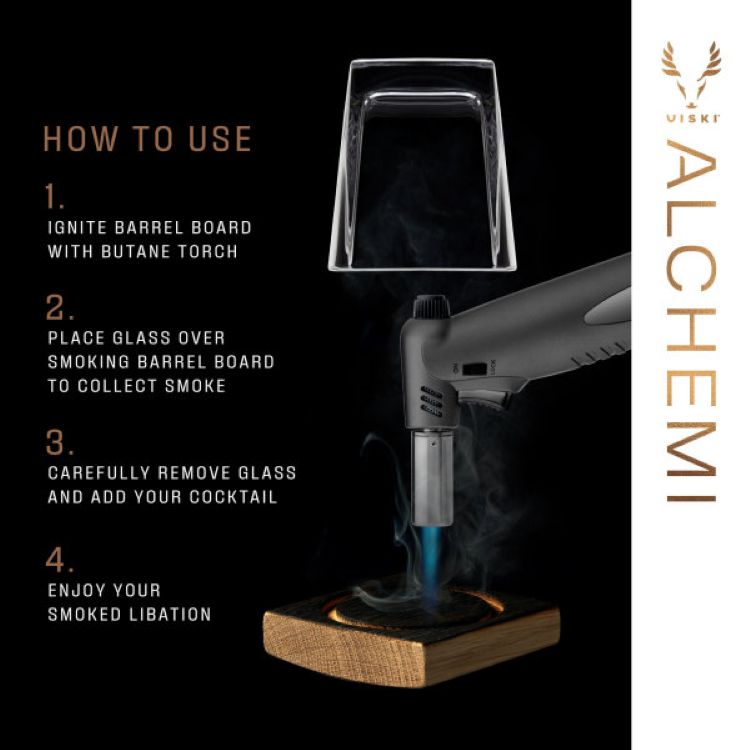 HOW TO USE

1.
IGNITE BARREL BOARD WITH BUTANE TORCH

2.
PLACE GLASS OVER SMOKING BARREL BOARD TO COLLECT SMOKE

3.
CAREFULLY REMOVE GLASS AND ADD YOUR COCKTAIL

4.
ENJOY YOUR SMOKED LIBATION

VISKI

ALCHEMI