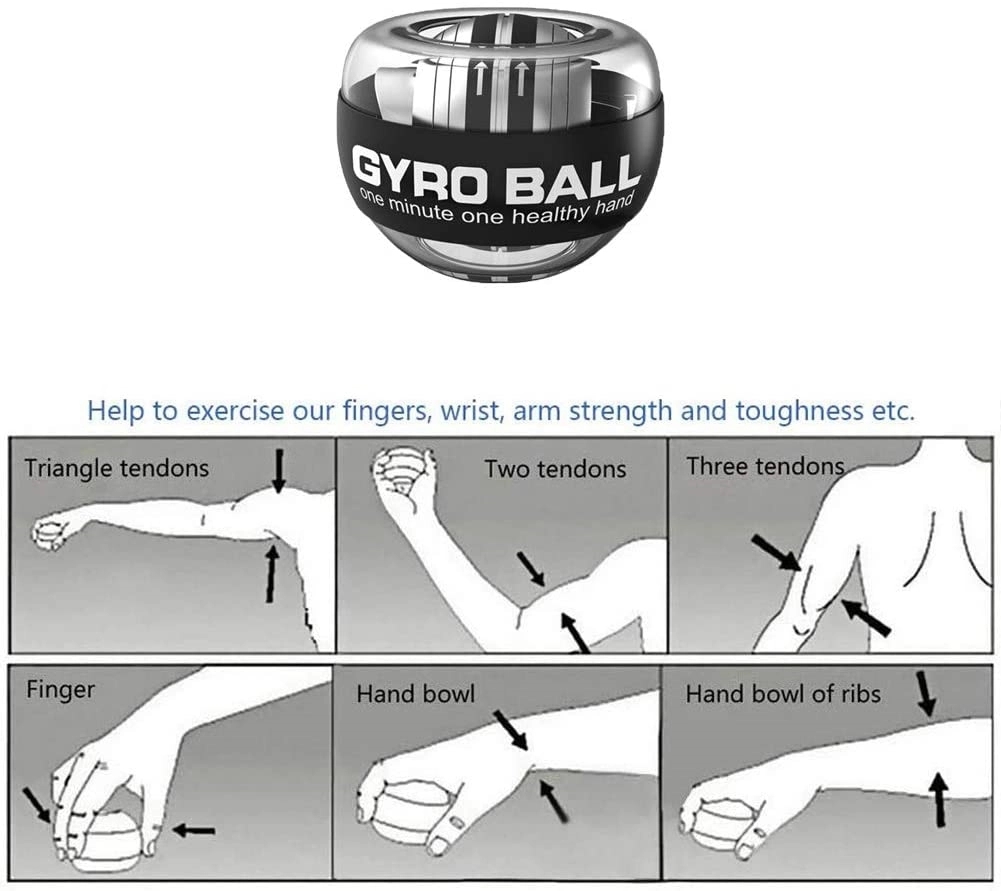 GYRO BALL
one minute one healthy hand

Help to exercise our fingers, wrist, arm strength and toughness etc.

Triangle tendons

Two tendons

Three tendons

Finger

Hand bowl

Hand bowl of ribs