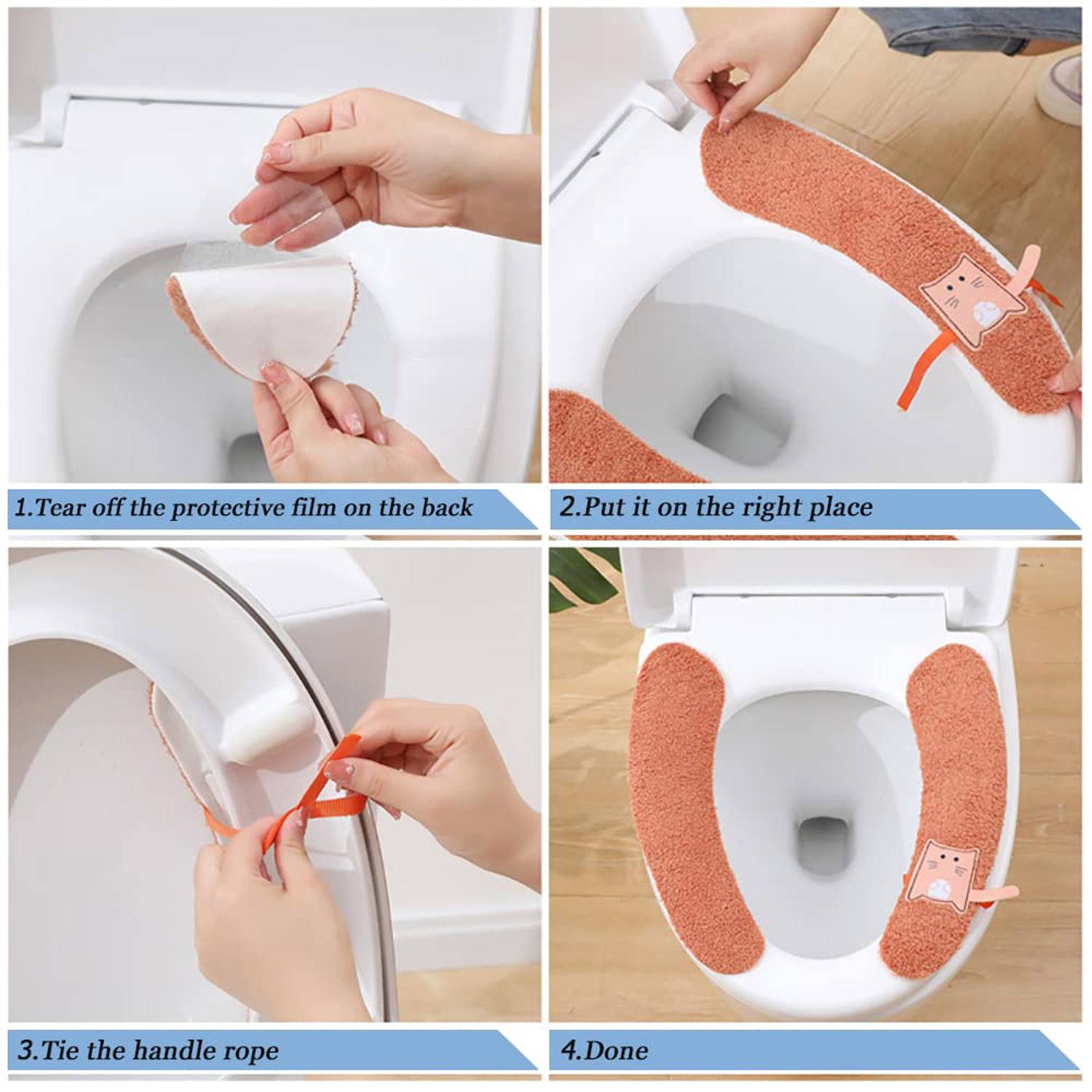 1.Tear off the protective film on the back

2.Put it on the right place

3.Tie the handle rope

4.Done