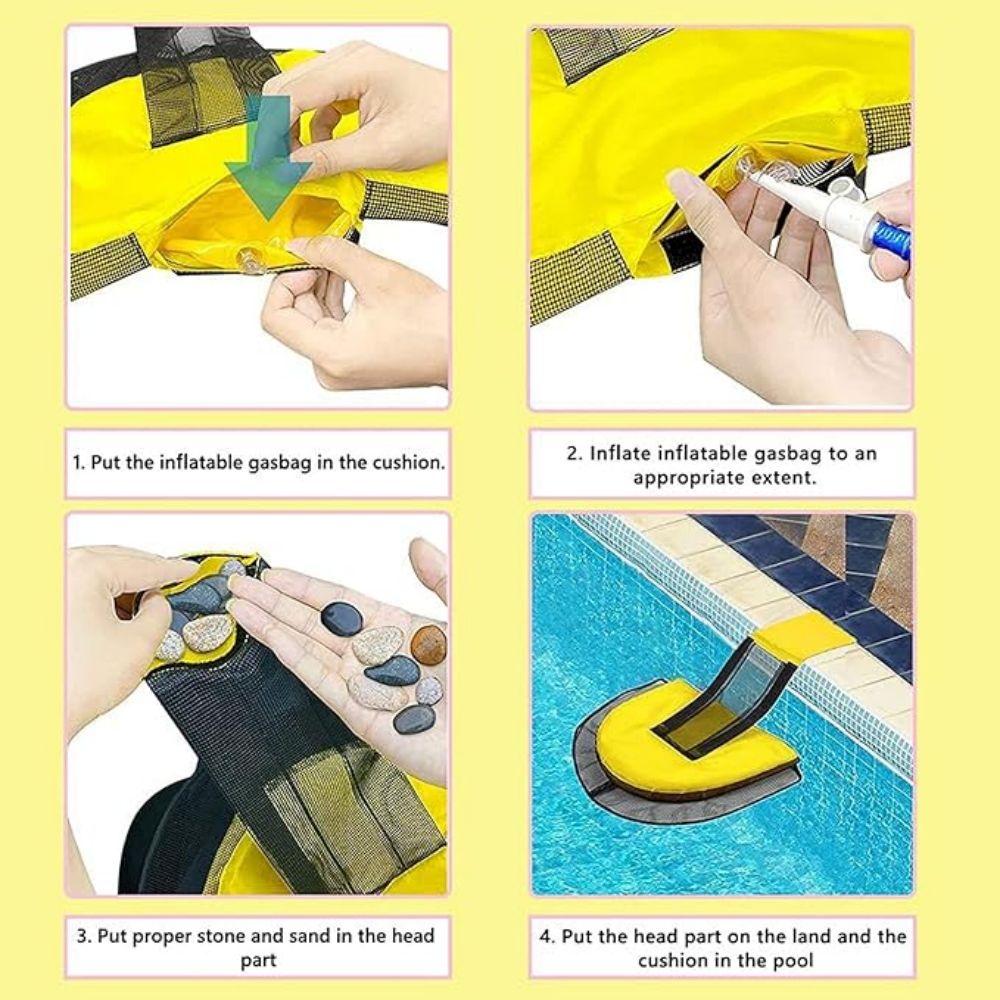 1. Put the inflatable gasbag in the cushion.

2. Inflate inflatable gasbag to an appropriate extent.

3. Put proper stone and sand in the head part

4. Put the head part on the land and the cushion in the pool