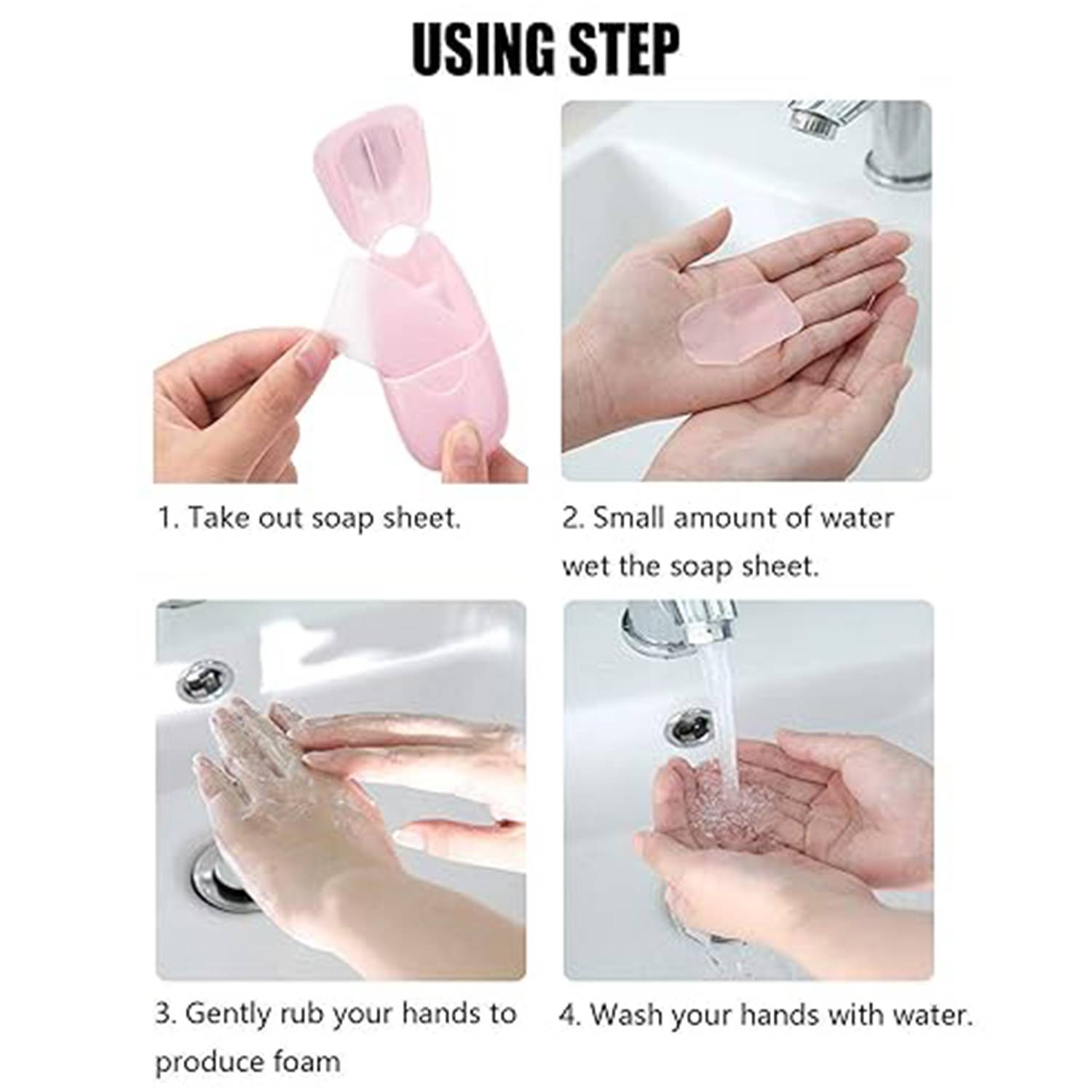 USING STEP

1. Take out soap sheet.

2. Small amount of water wet the soap sheet.

3. Gently rub your hands to produce foam

4. Wash your hands with water.