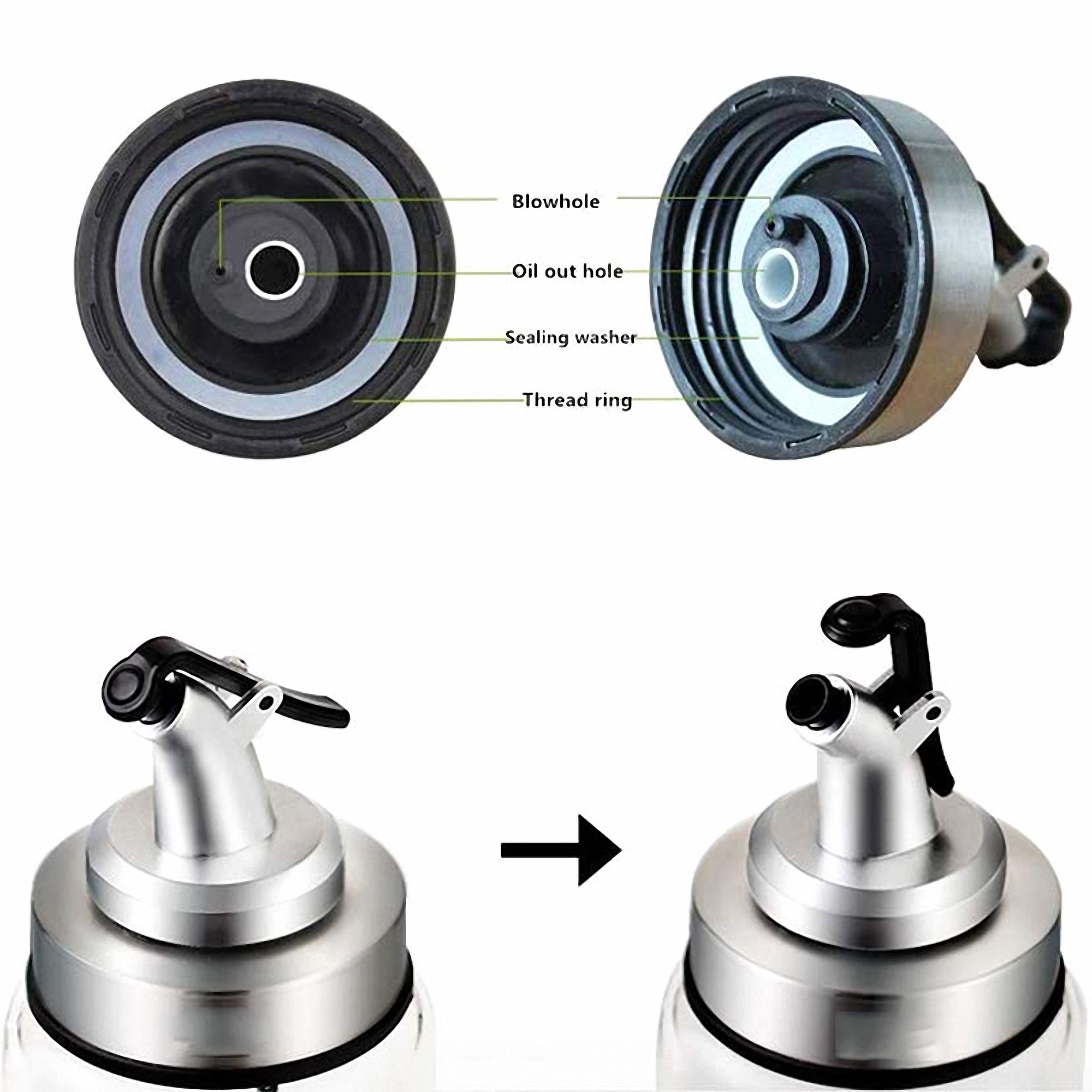 Blowhole

Oil out hole

Sealing washer

Thread ring