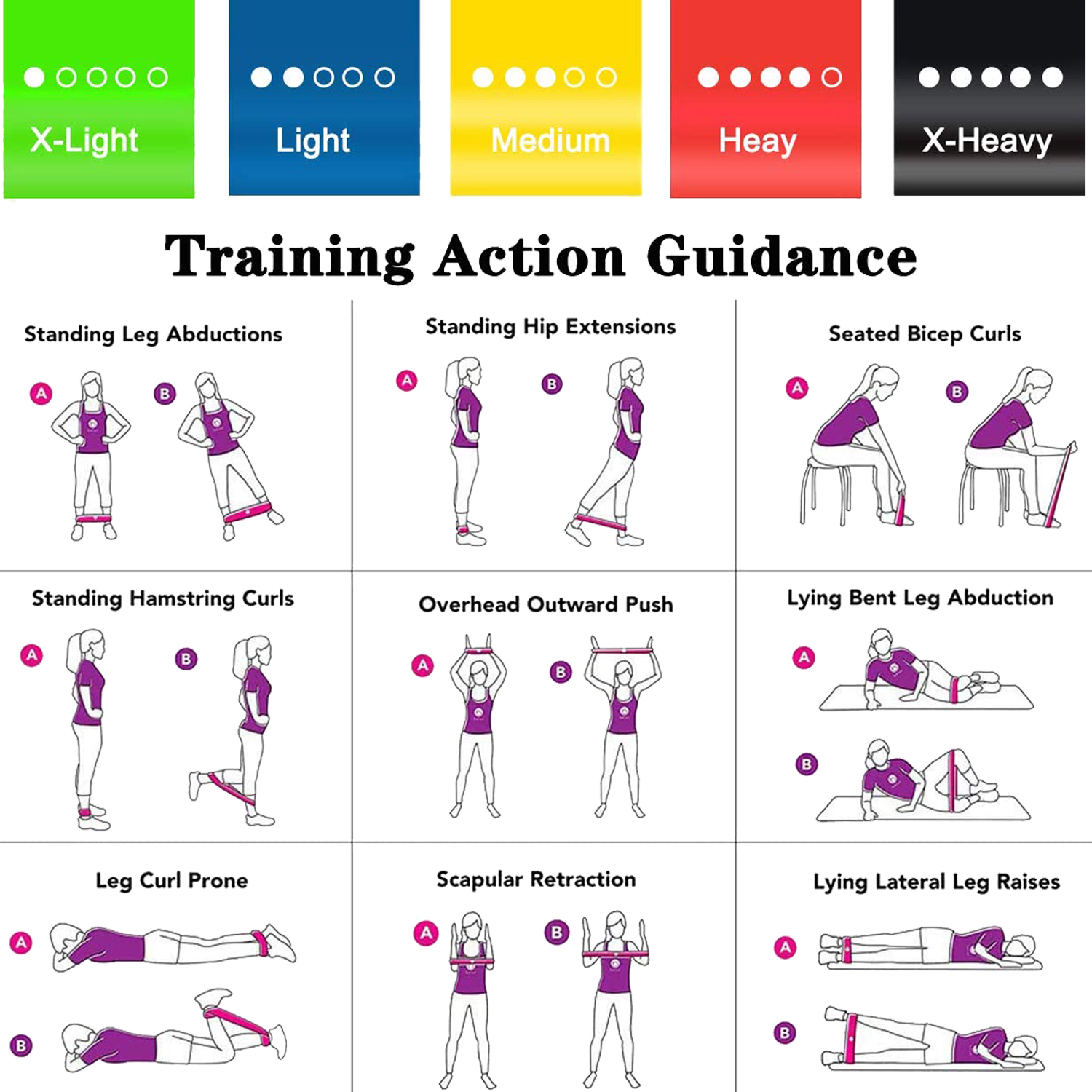 X-Light

Light

Medium

Heay

X-Heavy

Training Action Guidance

Standing Leg Abductions

A B

Standing Hip Extensions

A B

Seated Bicep Curls

A B

Standing Hamstring Curls

A B

Overhead Outward Push

A B

Lying Bent Leg Abduction

A B

Leg Curl Prone

A B

Scapular Retraction

A B

Lying Lateral Leg Raises

A B