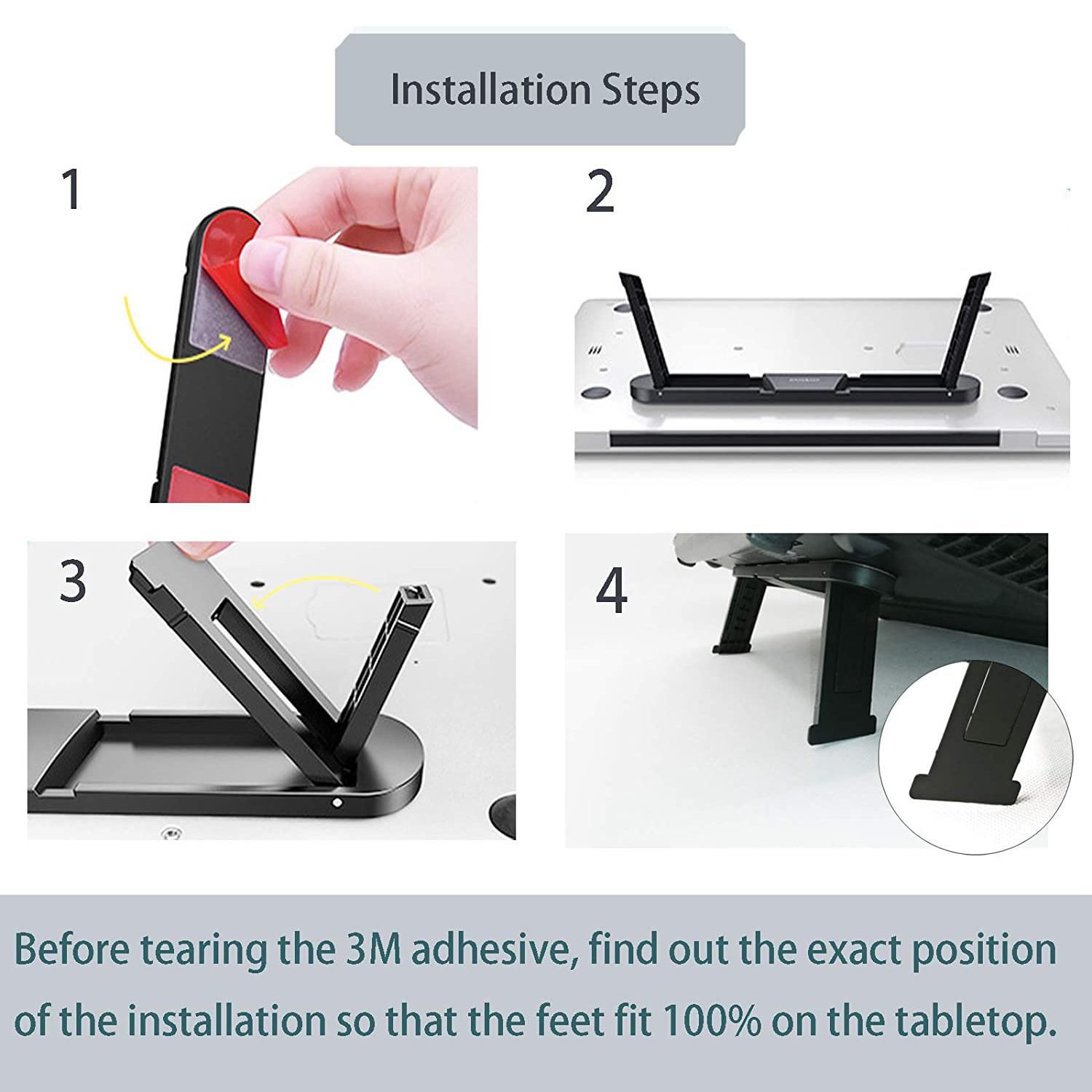 Installation Steps

1

2

3

4

Before tearing the 3M adhesive, find out the exact position of the installation so that the feet fit 100% on the tabletop.