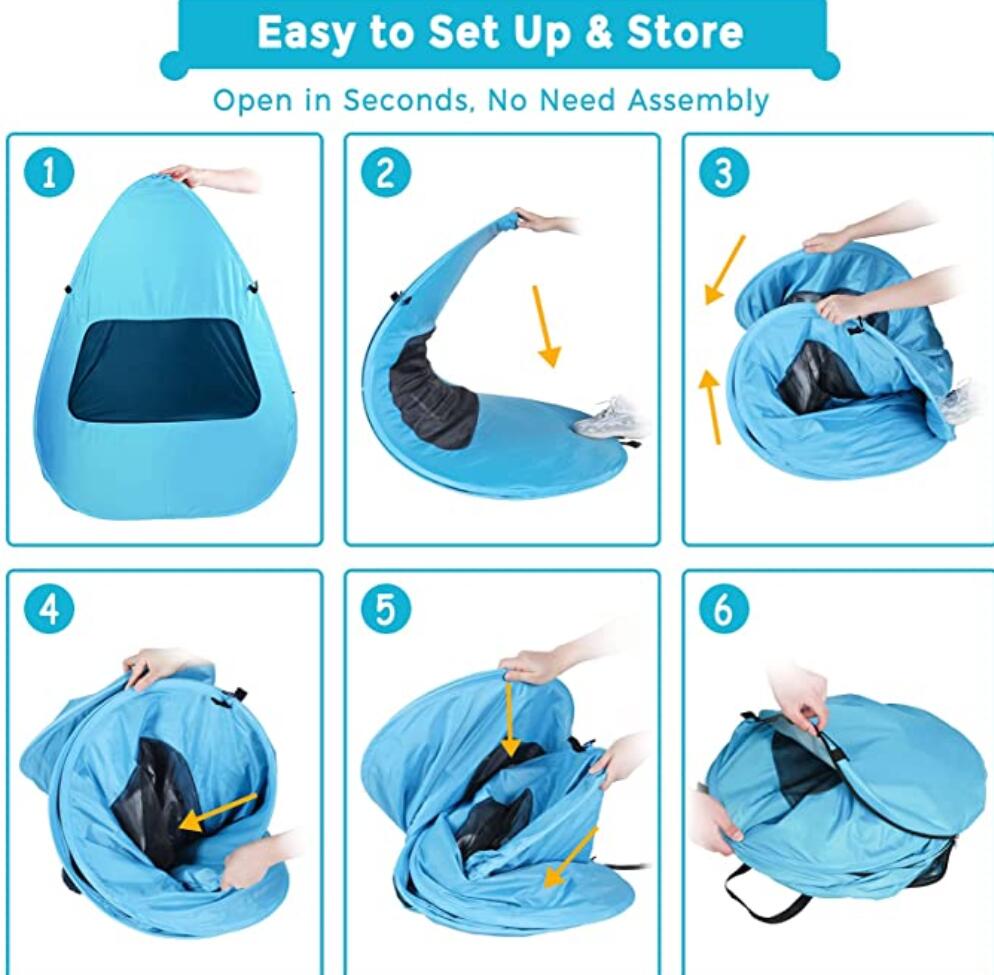 Easy to Set Up & Store

Open in Seconds, No Need Assembly

1

2

3

4

5

6