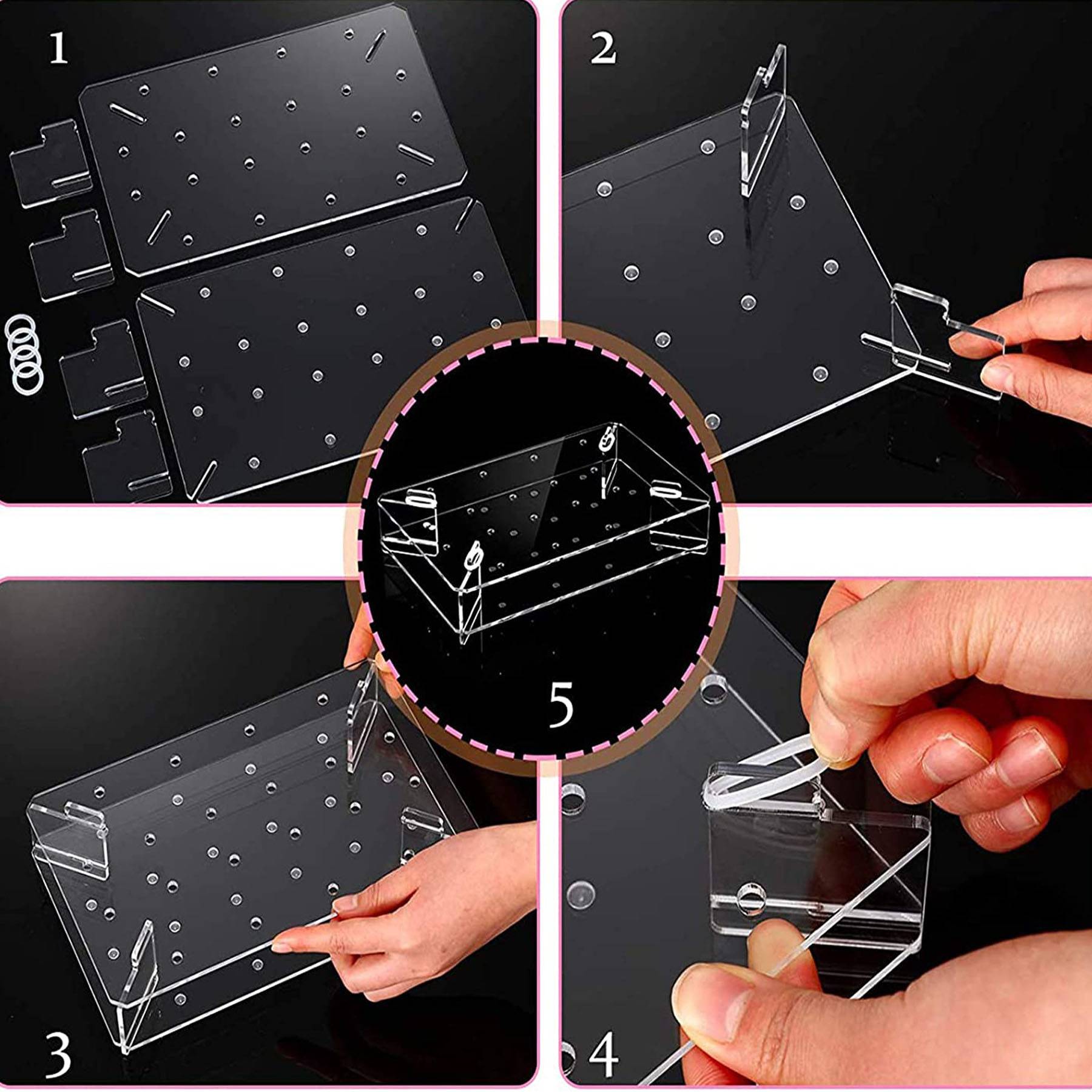 1

2

5

3

4