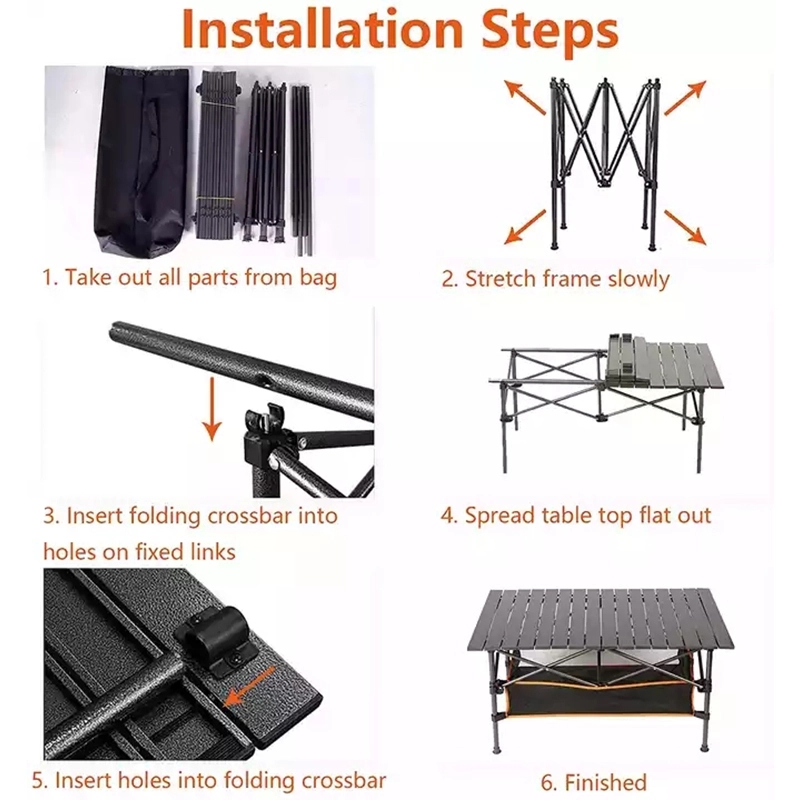 Installation Steps

1. Take out all parts from bag

2. Stretch frame slowly

3. Insert folding crossbar into holes on fixed links

4. Spread table top flat out

5. Insert holes into folding crossbar

6. Finished