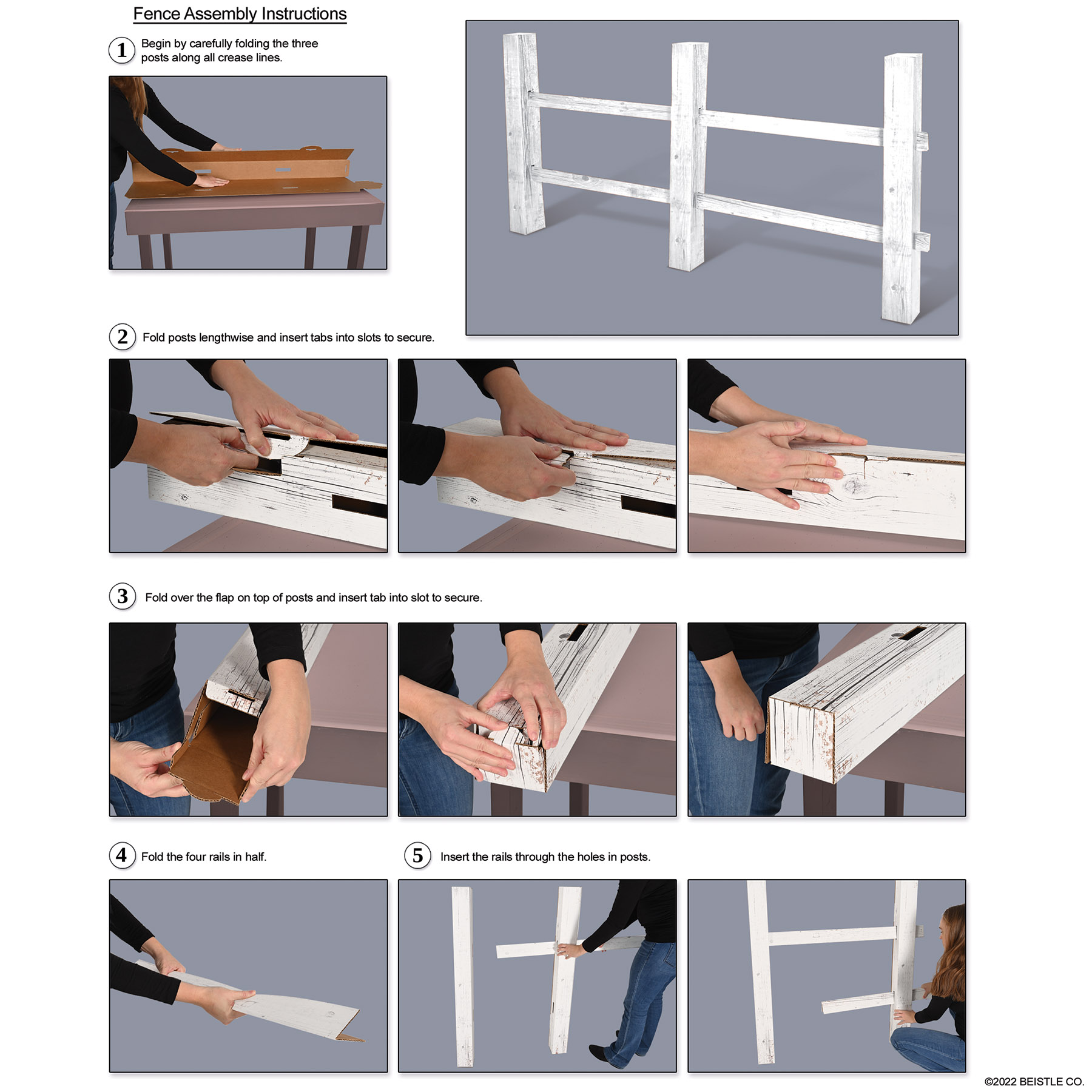 Fence Assembly Instructions

1 Begin by carefully folding the three posts along all crease lines.

2 Fold posts lengthwise and insert tabs into slots to secure.

3 Fold over the flap on top of posts and insert tab into slot to secure.

4 Fold the four rails in half.

5 Insert the rails through the holes in posts.

©2022 BEISTLE CO.