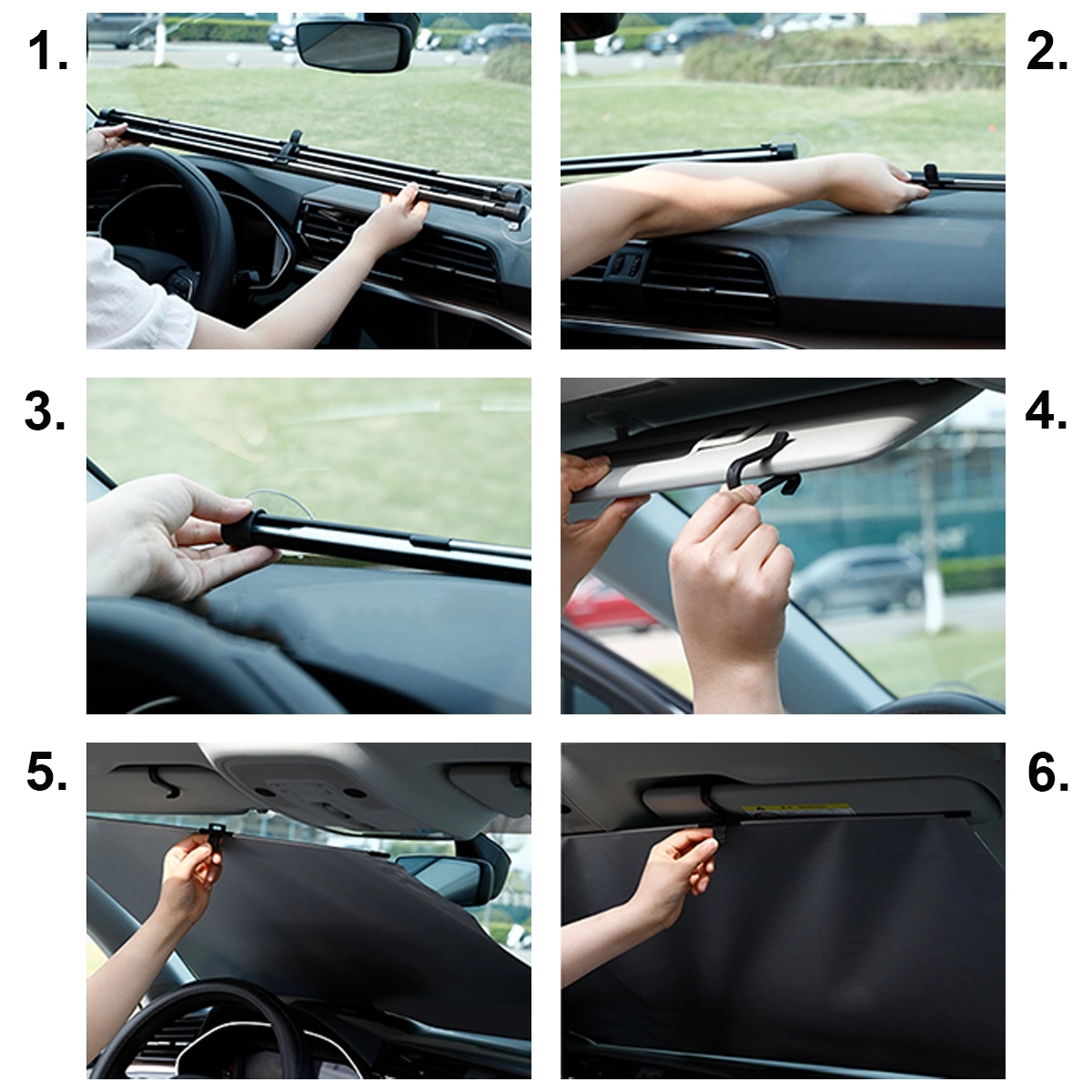 1.

2.

3.

4.

5.

6.