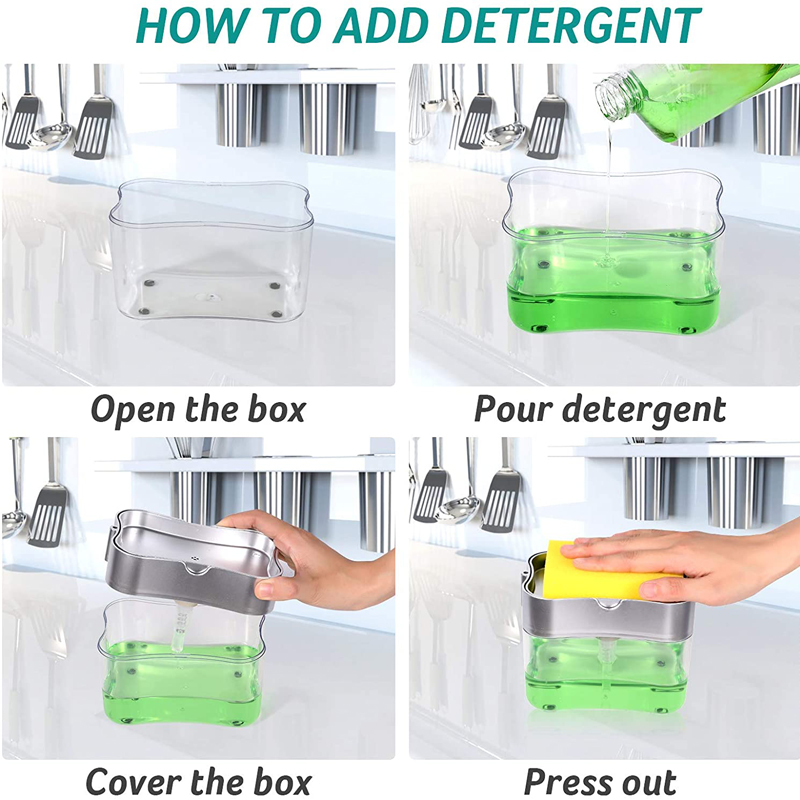 HOW TO ADD DETERGENT

Open the box

Pour detergent

Cover the box

Press out