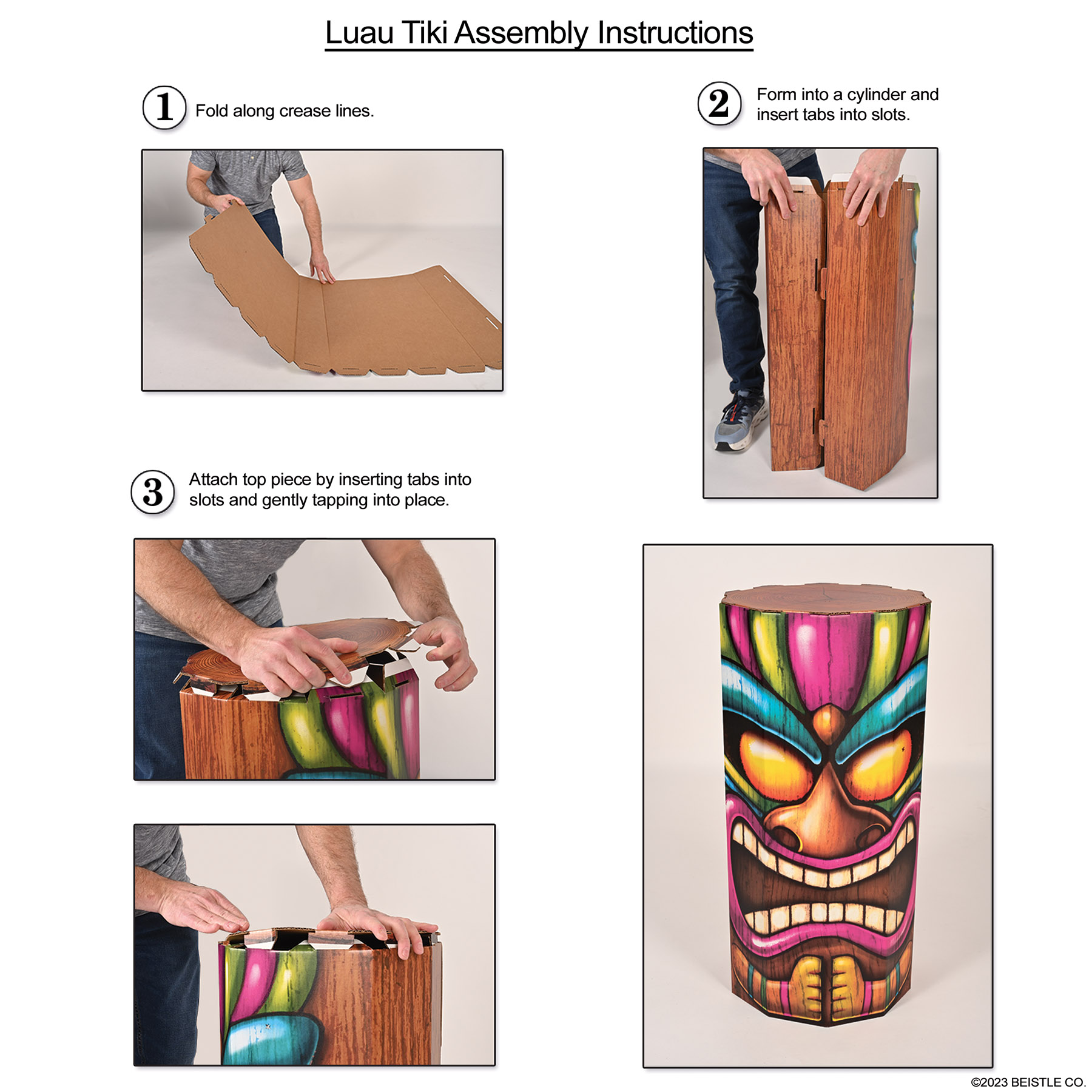 Luau Tiki Assembly Instructions

1 Fold along crease lines.

2 Form into a cylinder and insert tabs into slots.

3 Attach top piece by inserting tabs into slots and gently tapping into place.

©2023 BEISTLE CO.