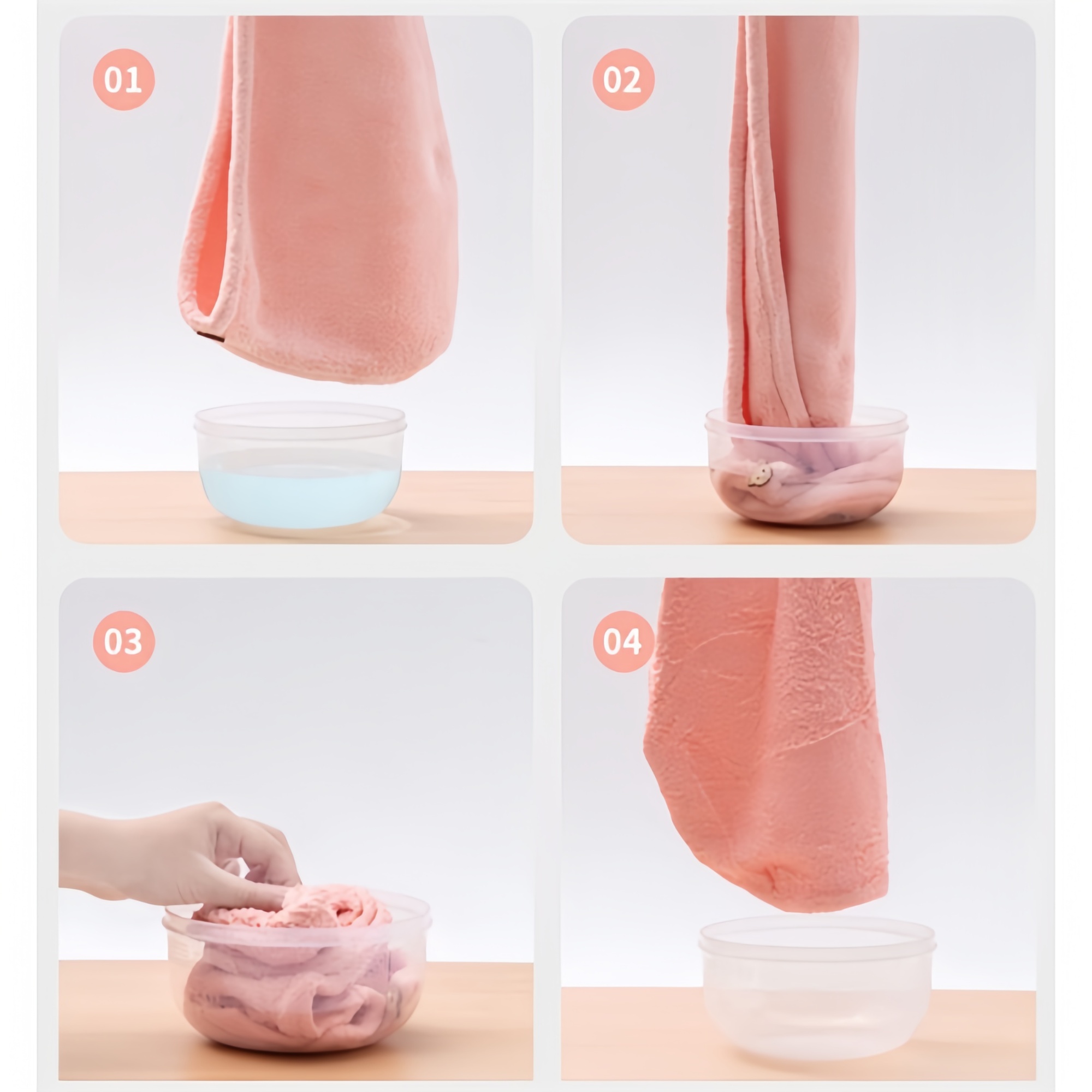 01

02

03

04