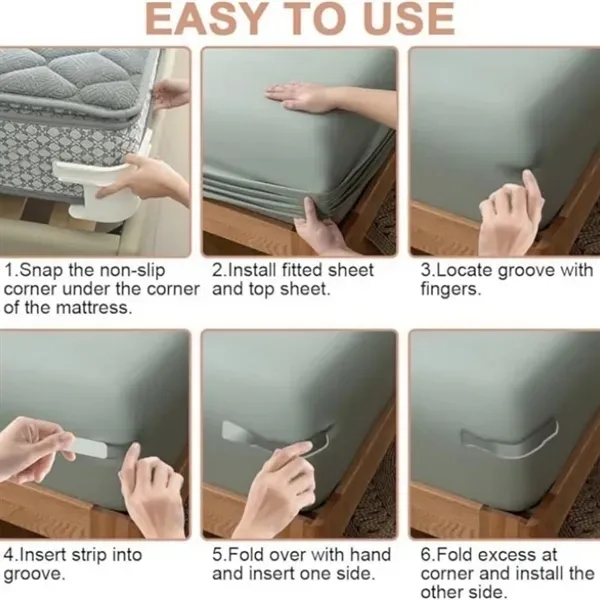 EASY TO USE

1.Snap the non-slip corner under the corner of the mattress.

2.Install fitted sheet and top sheet.

3.Locate groove with fingers.

4.Insert strip into groove.

5.Fold over with hand and insert one side.

6.Fold excess at corner and install the other side.